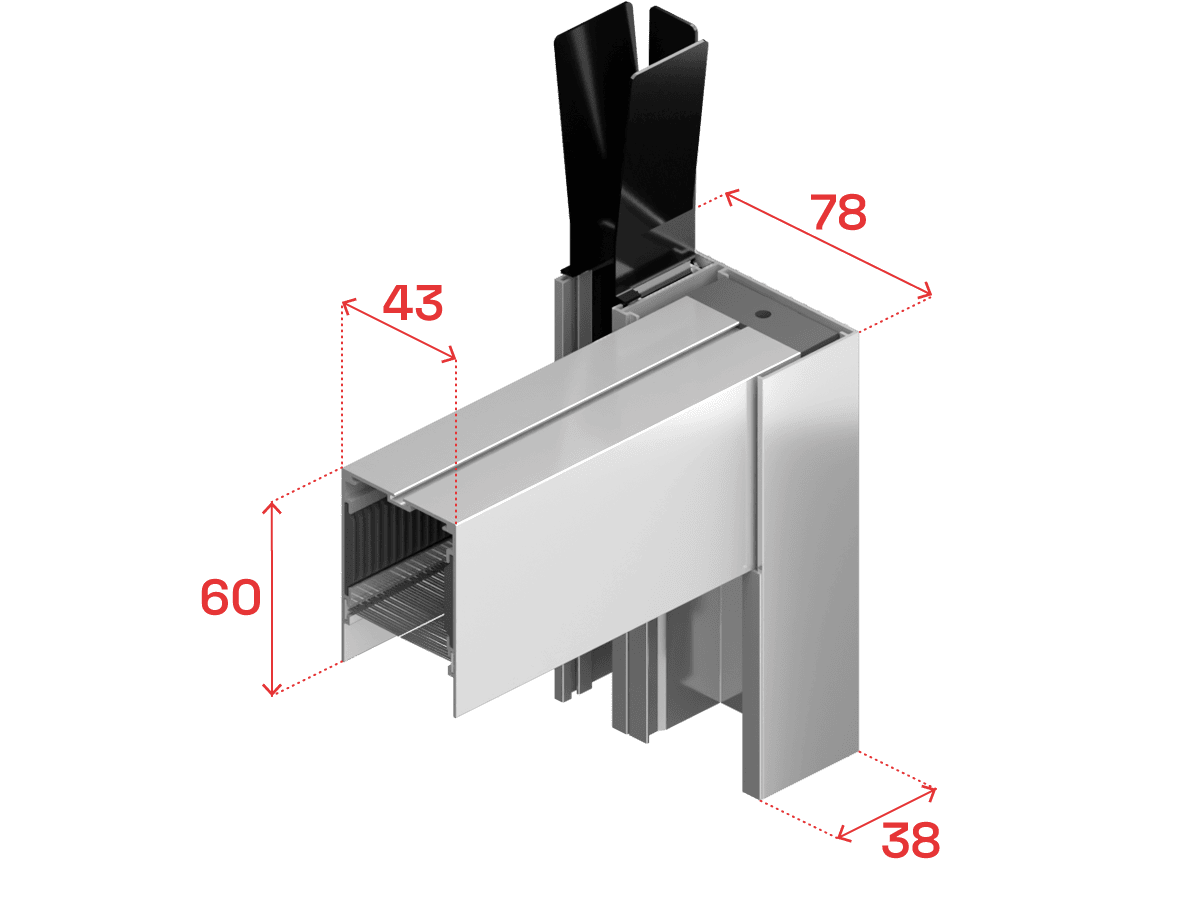 78
43
60
38