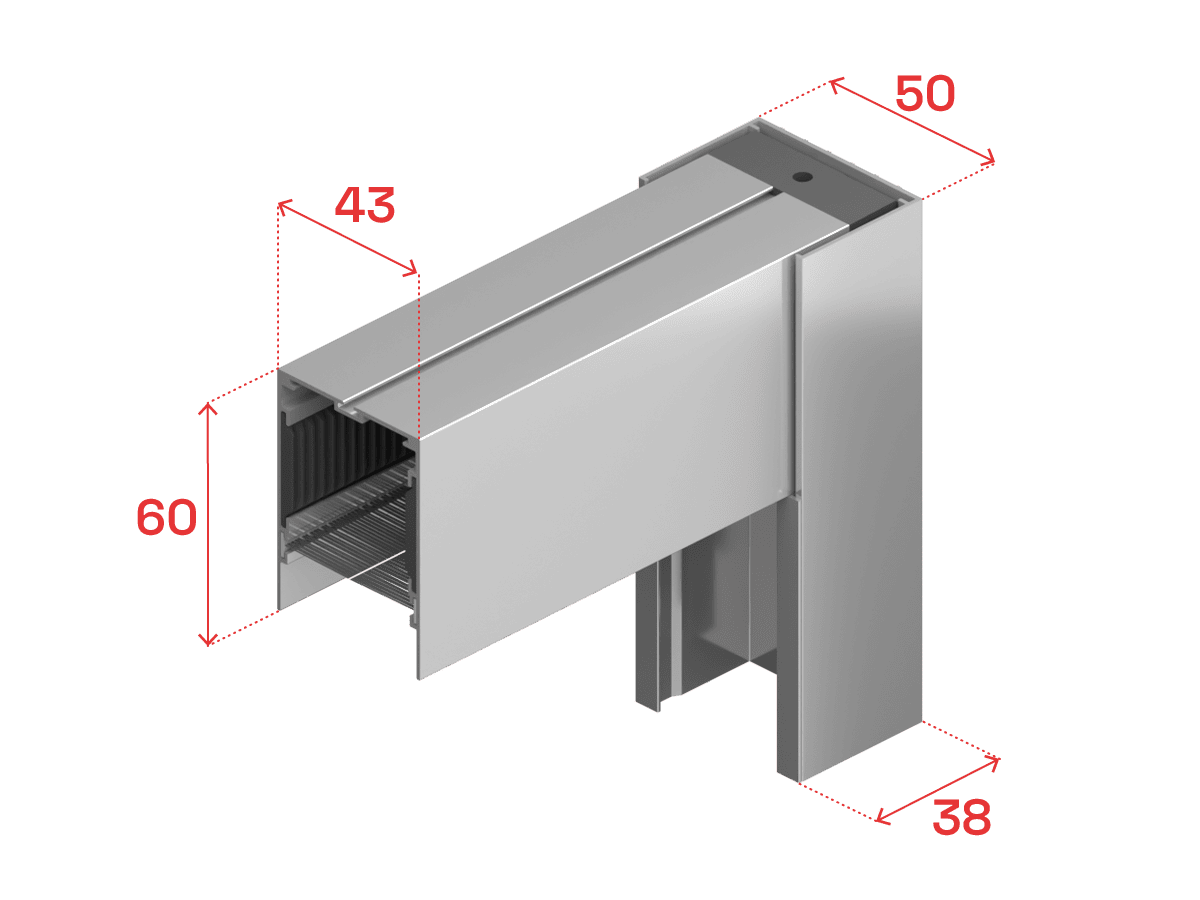 50
43
60
38