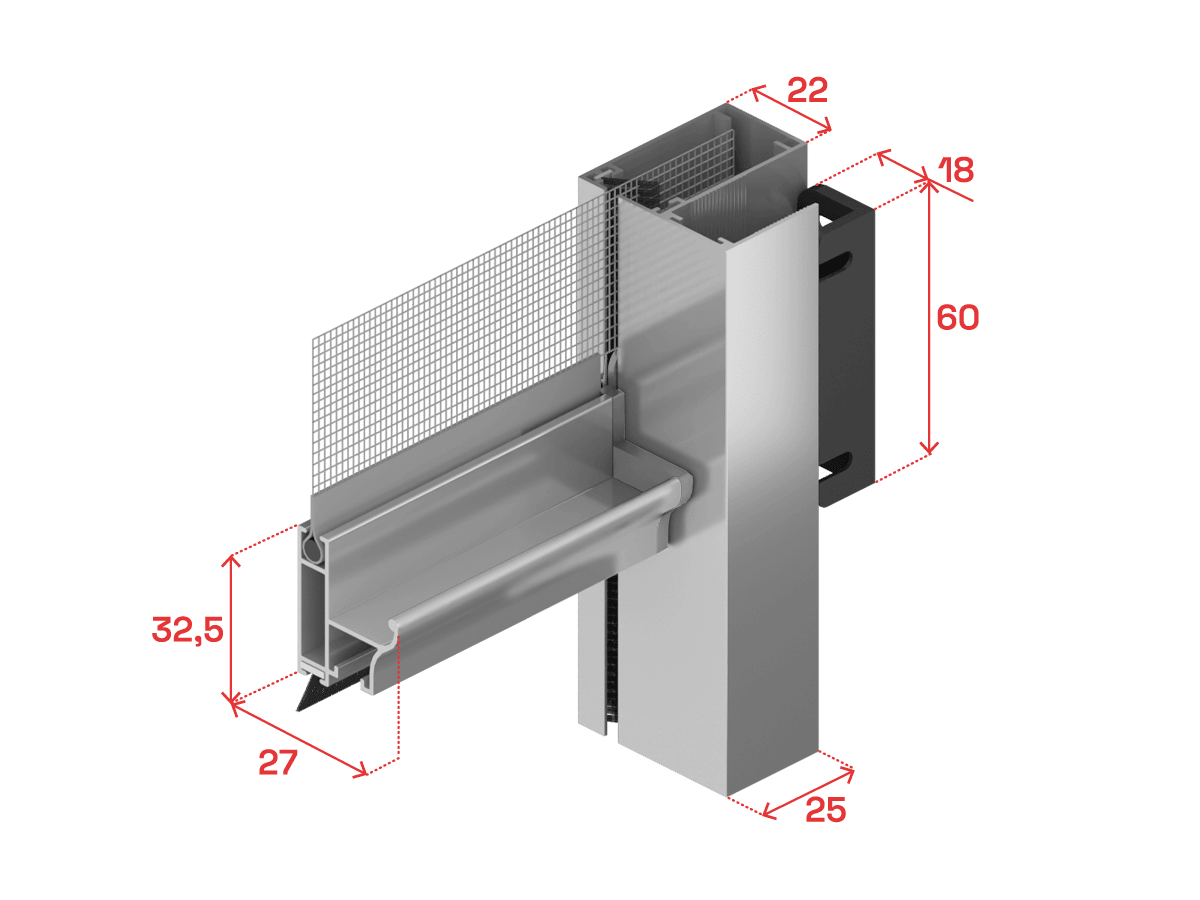 22
18
60
32,5
27
25