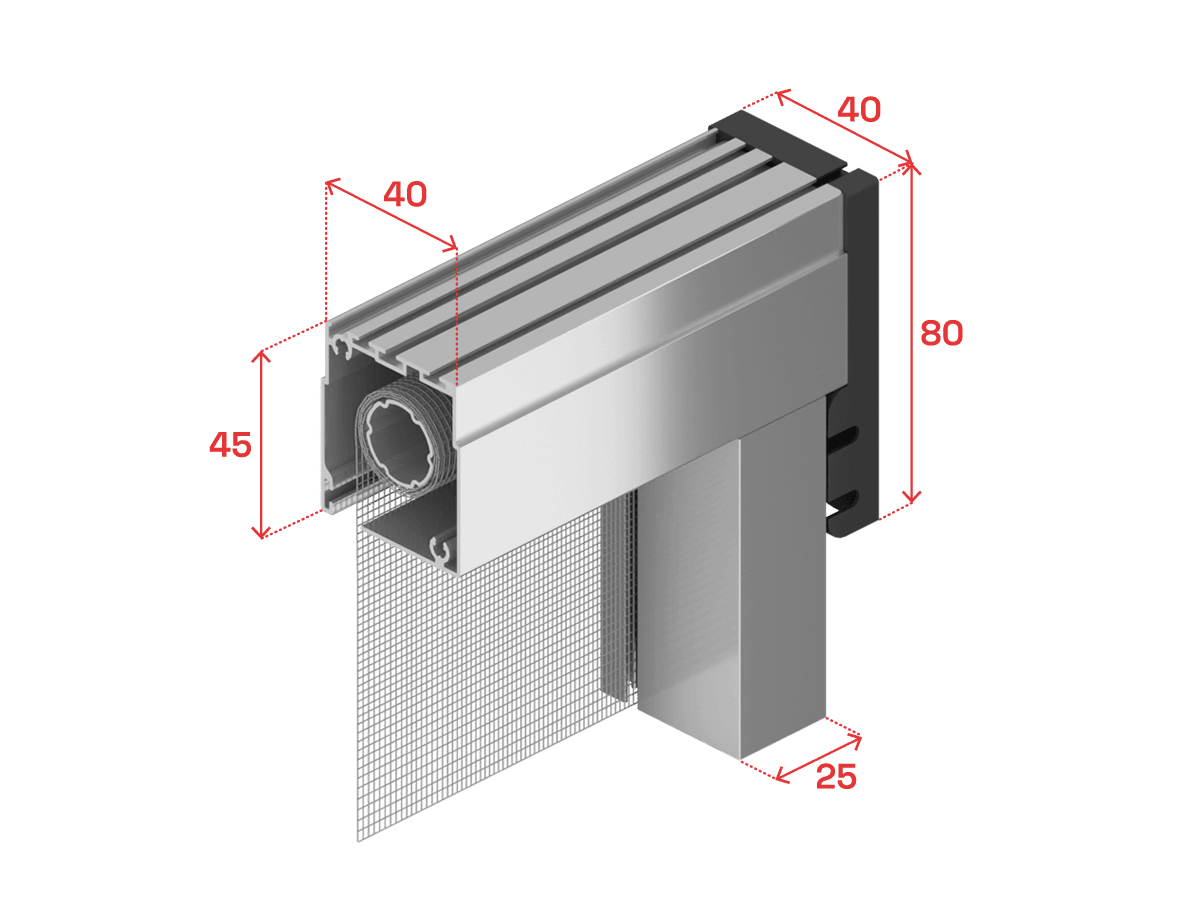 40
40
80
45
25