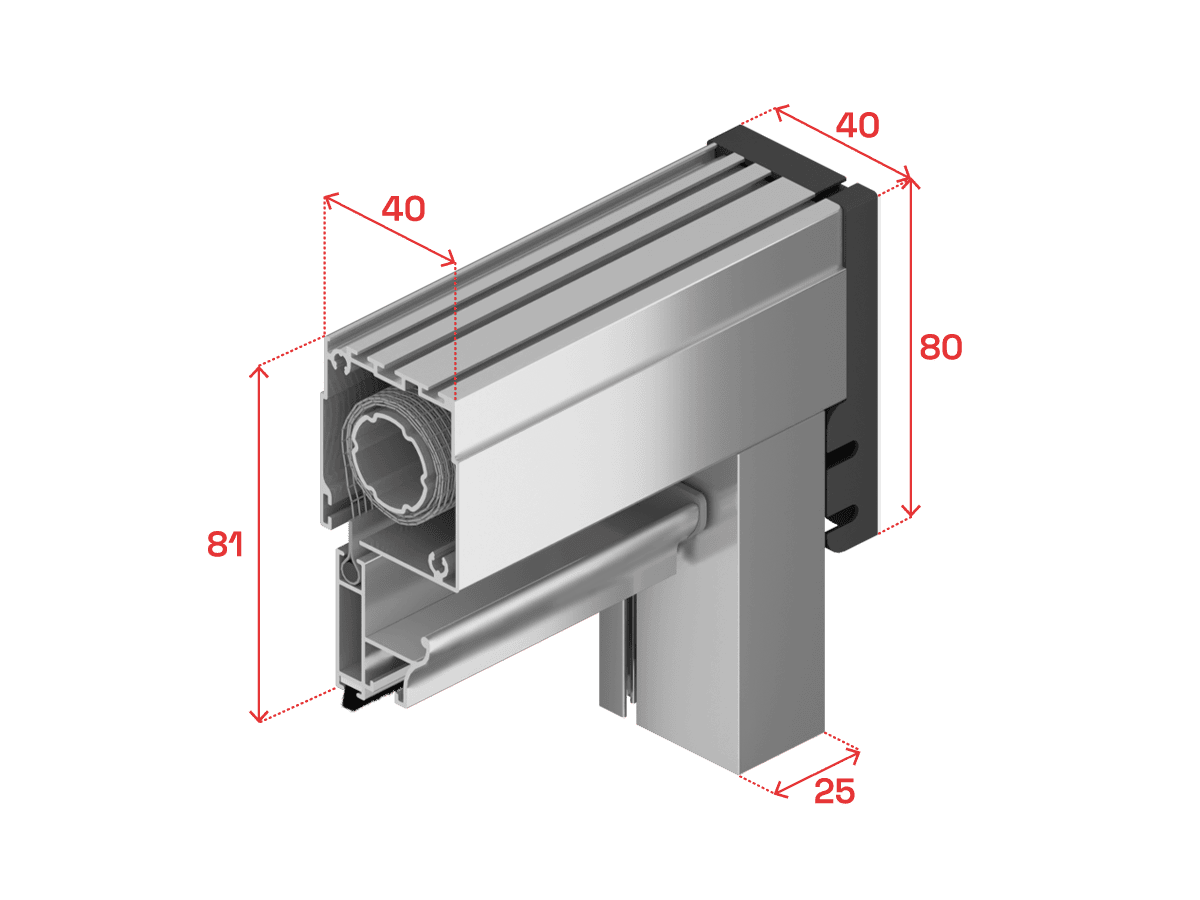 40
40
80
81
25