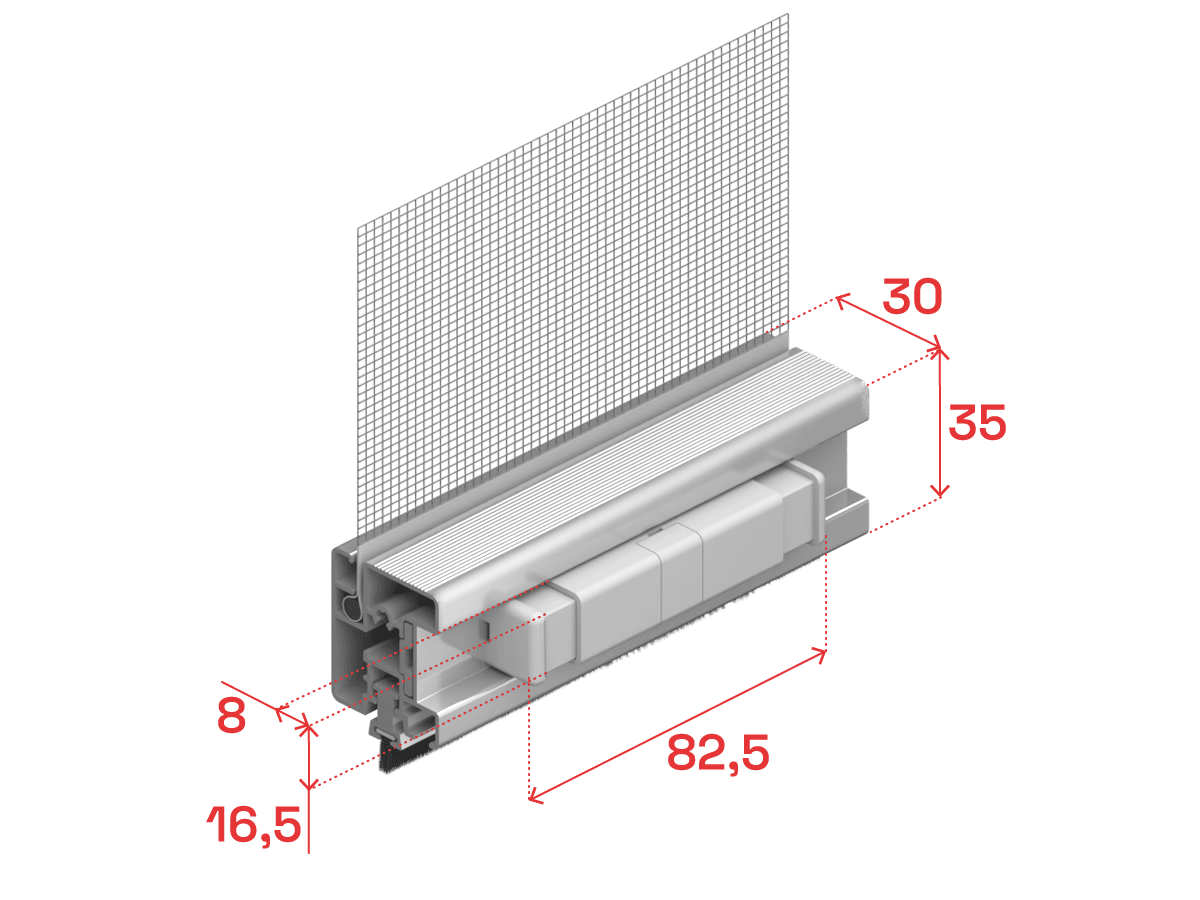 30
35
8
82,5
16,5