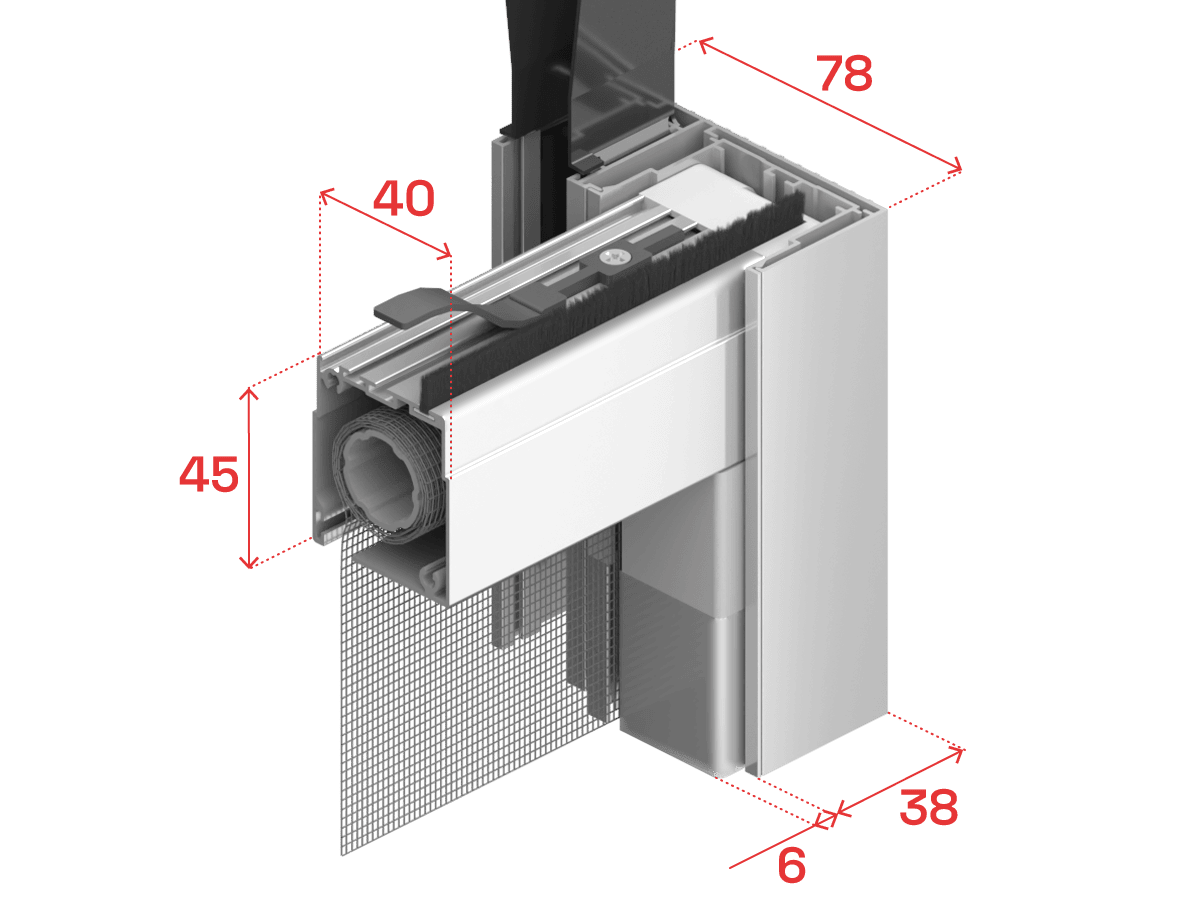 78
40
45
38
6