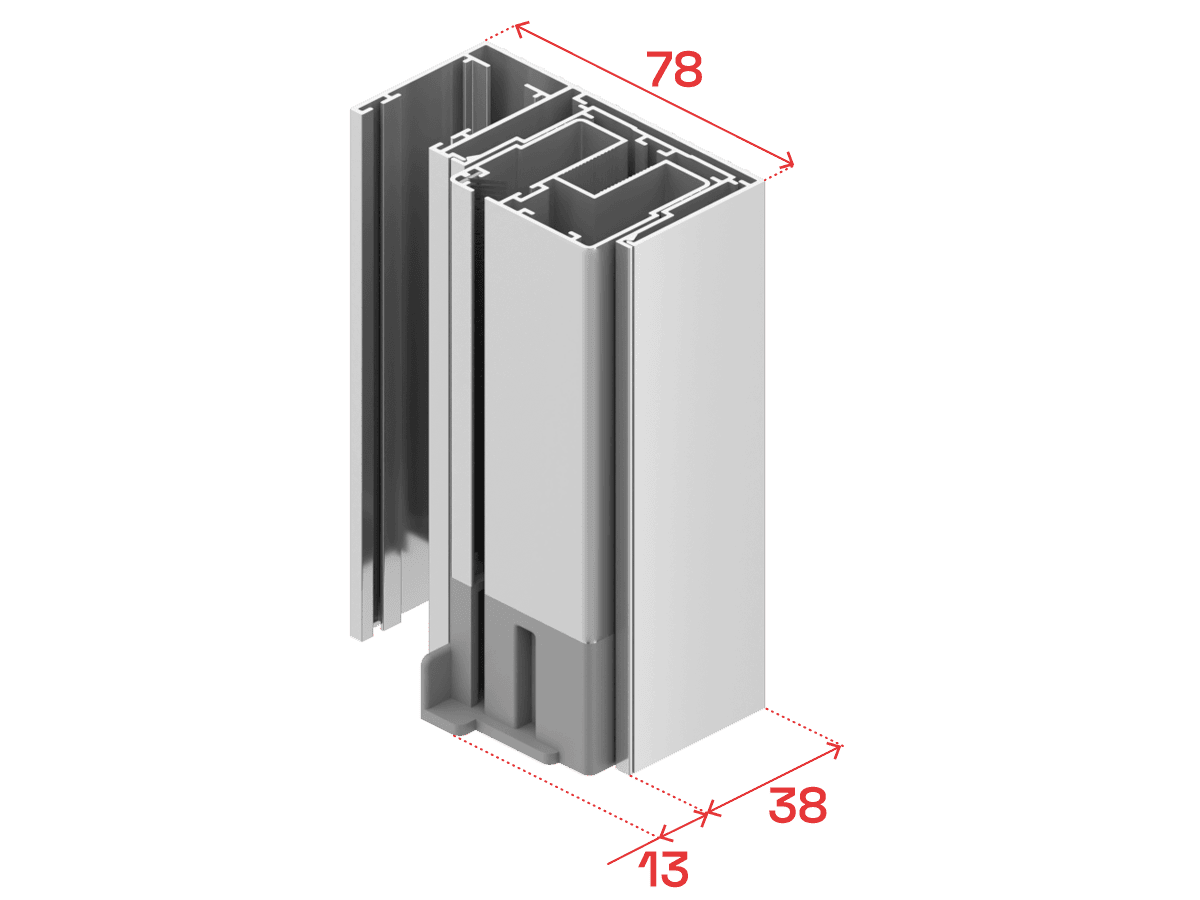 78

38

13