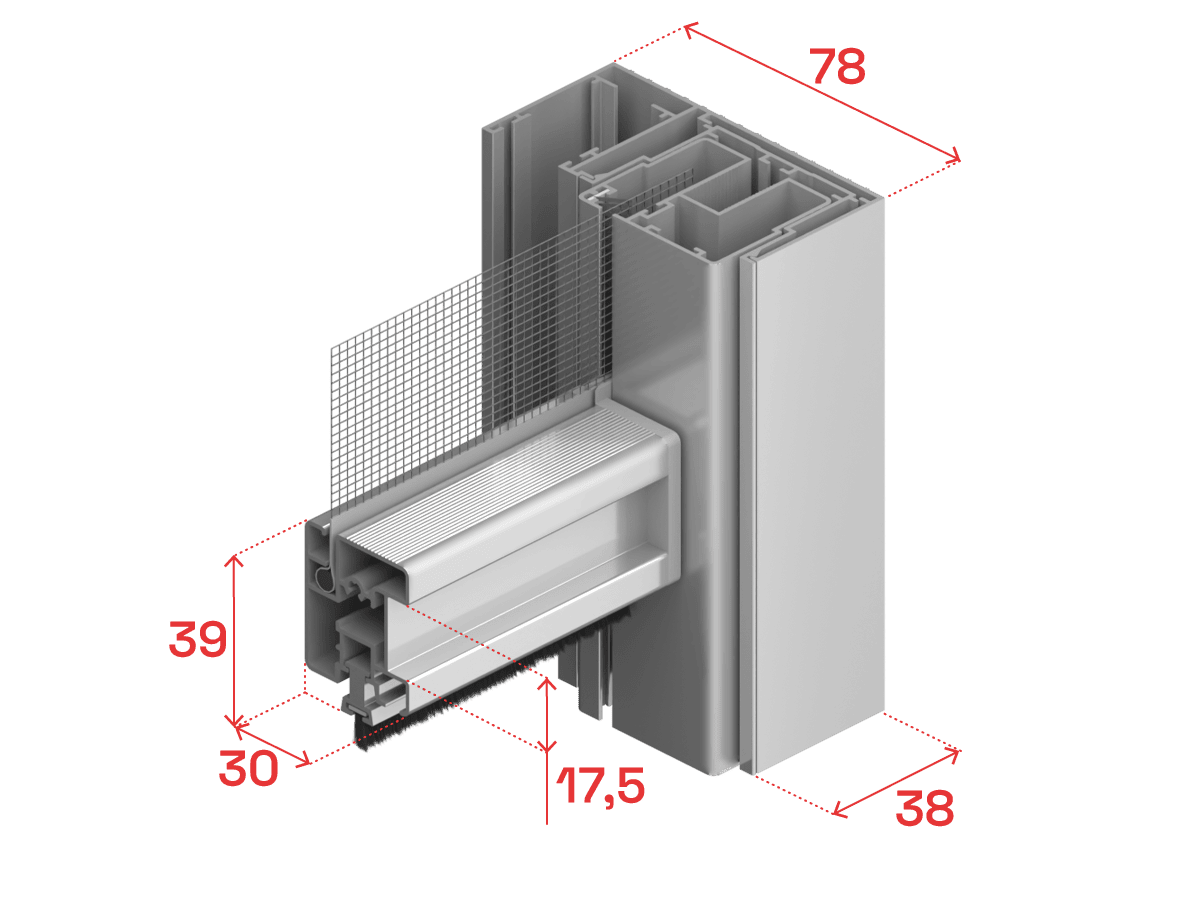 78

39

30

17,5

38