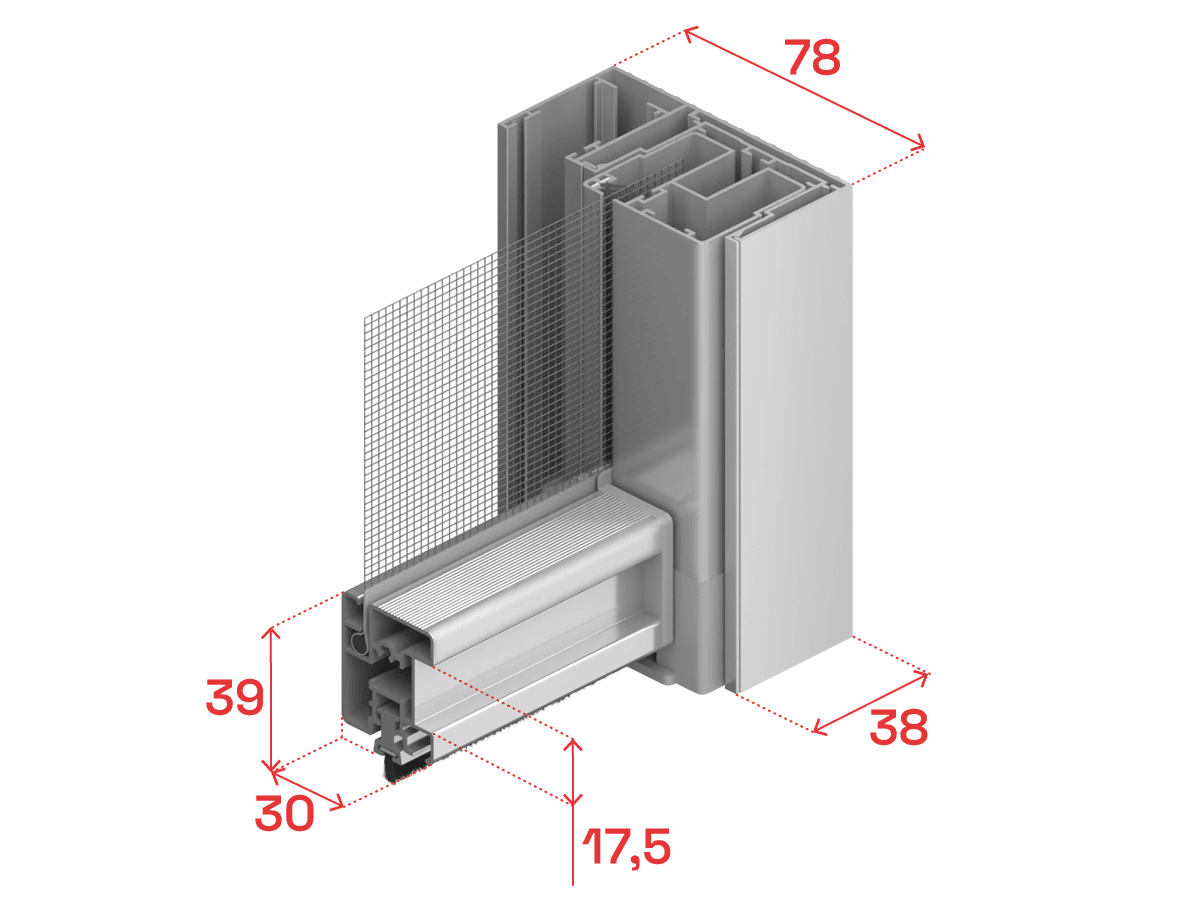 78
39
38
30
17,5