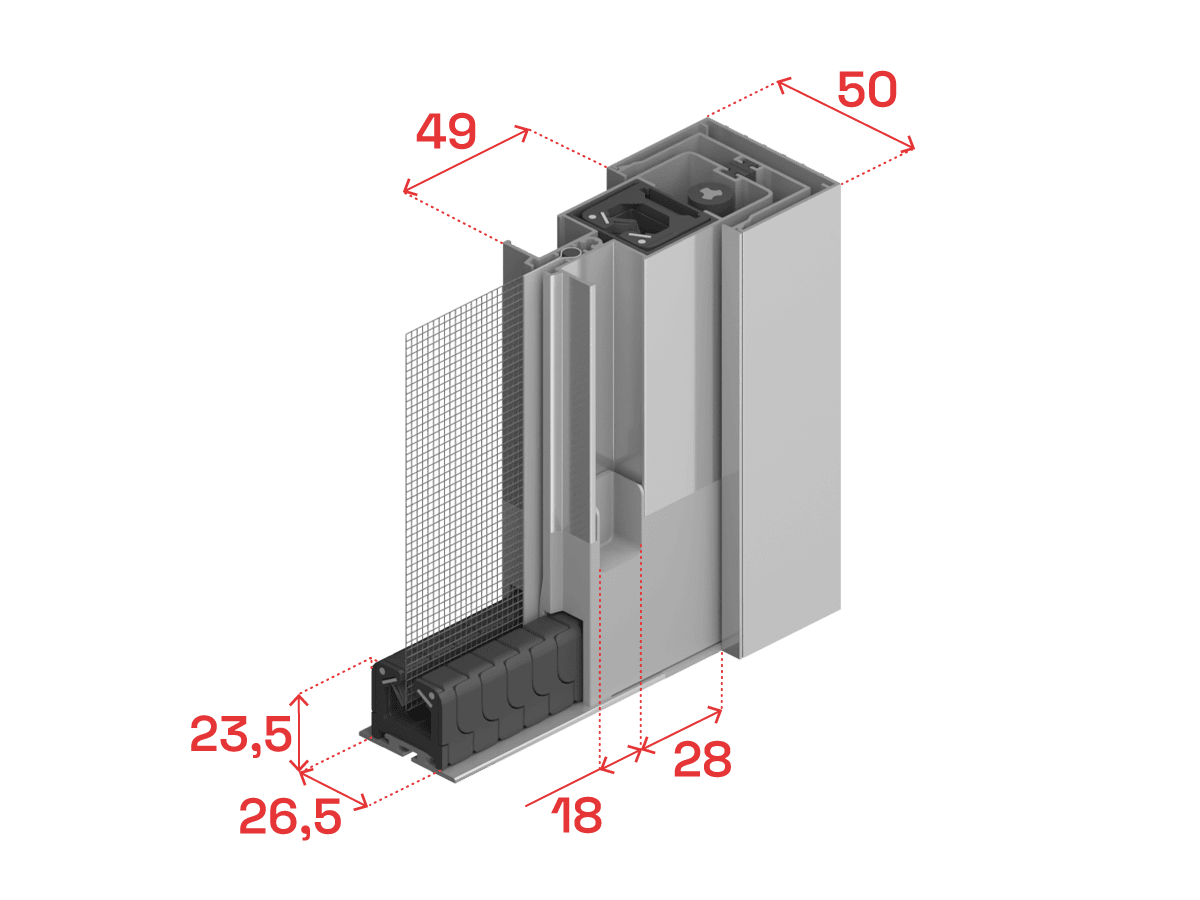 49

50

23,5

26,5

18

28