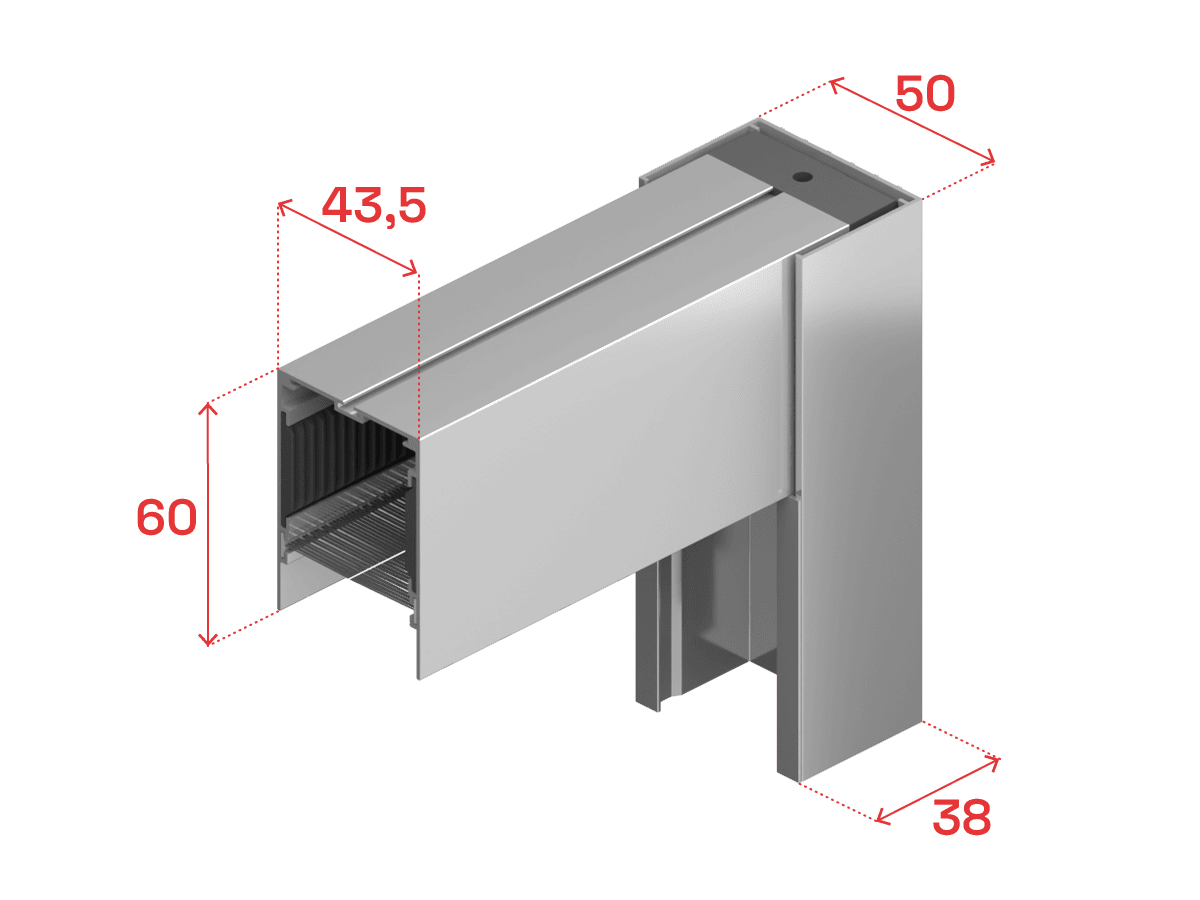 50
43,5
60
38