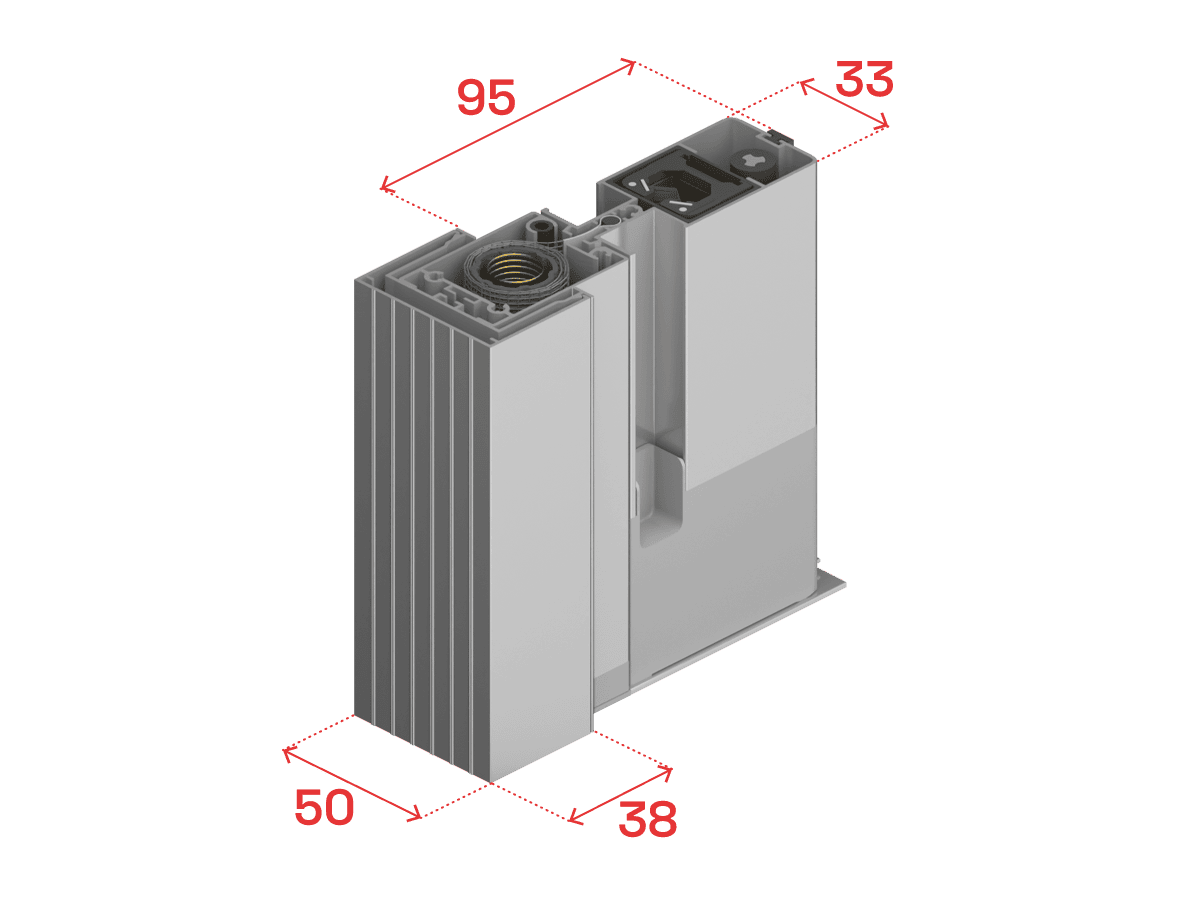 95
33
50
38