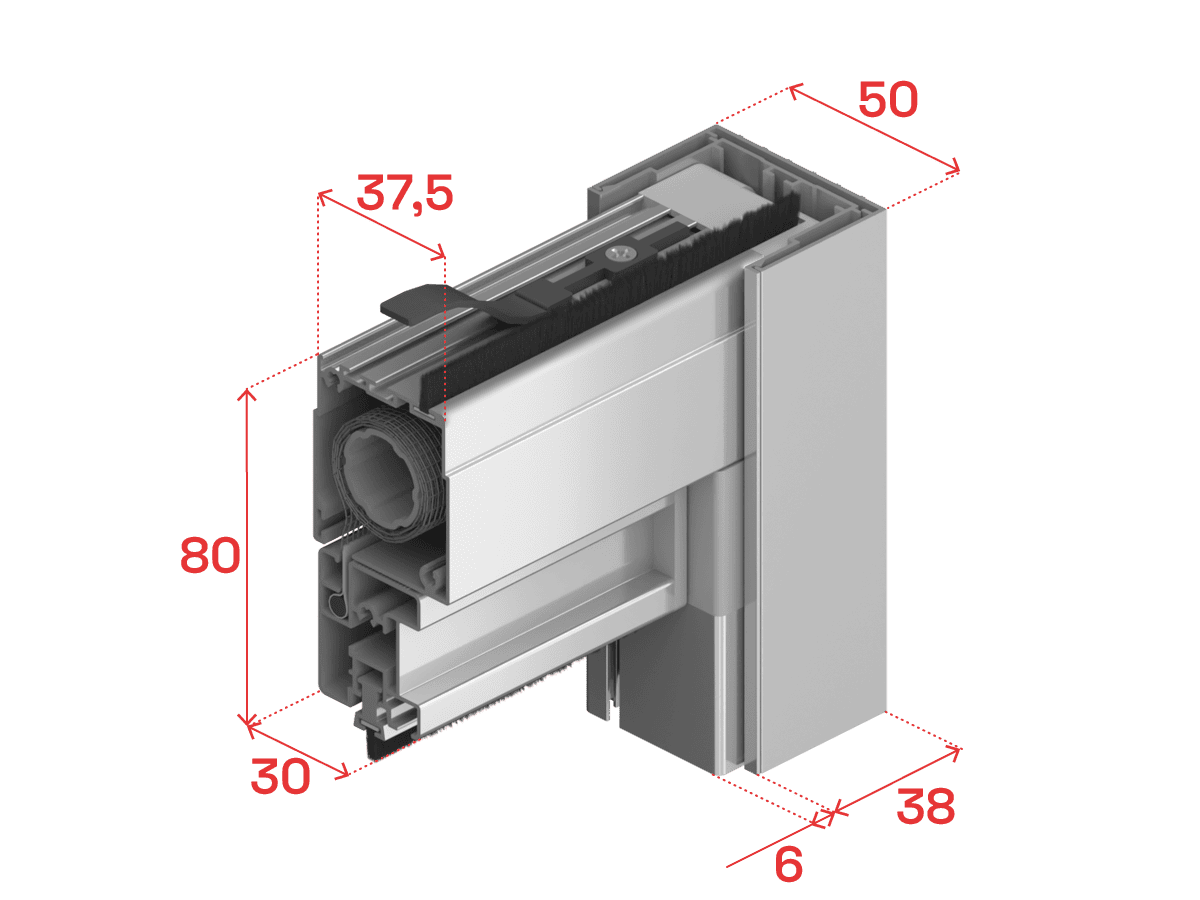 50

37,5

80

30

6

38