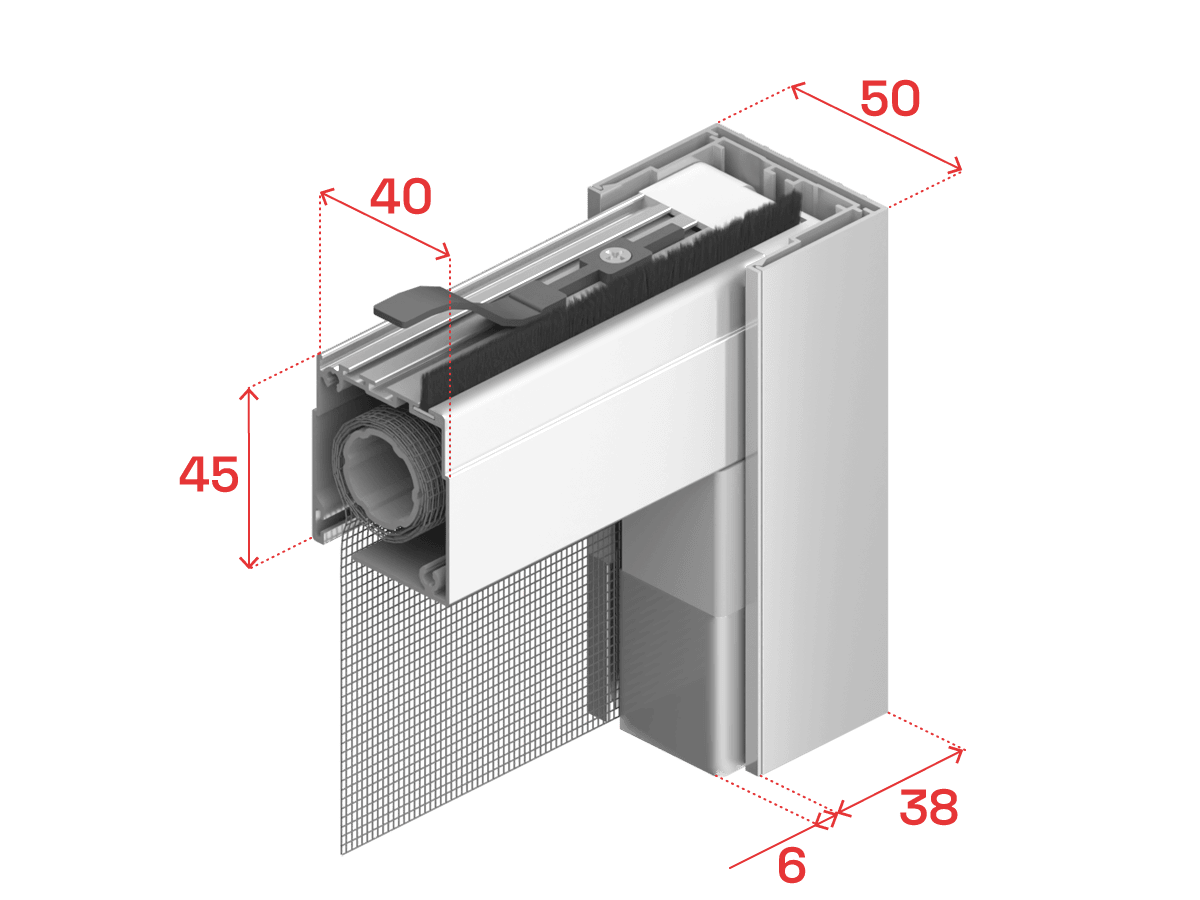 50
40
45
38
6