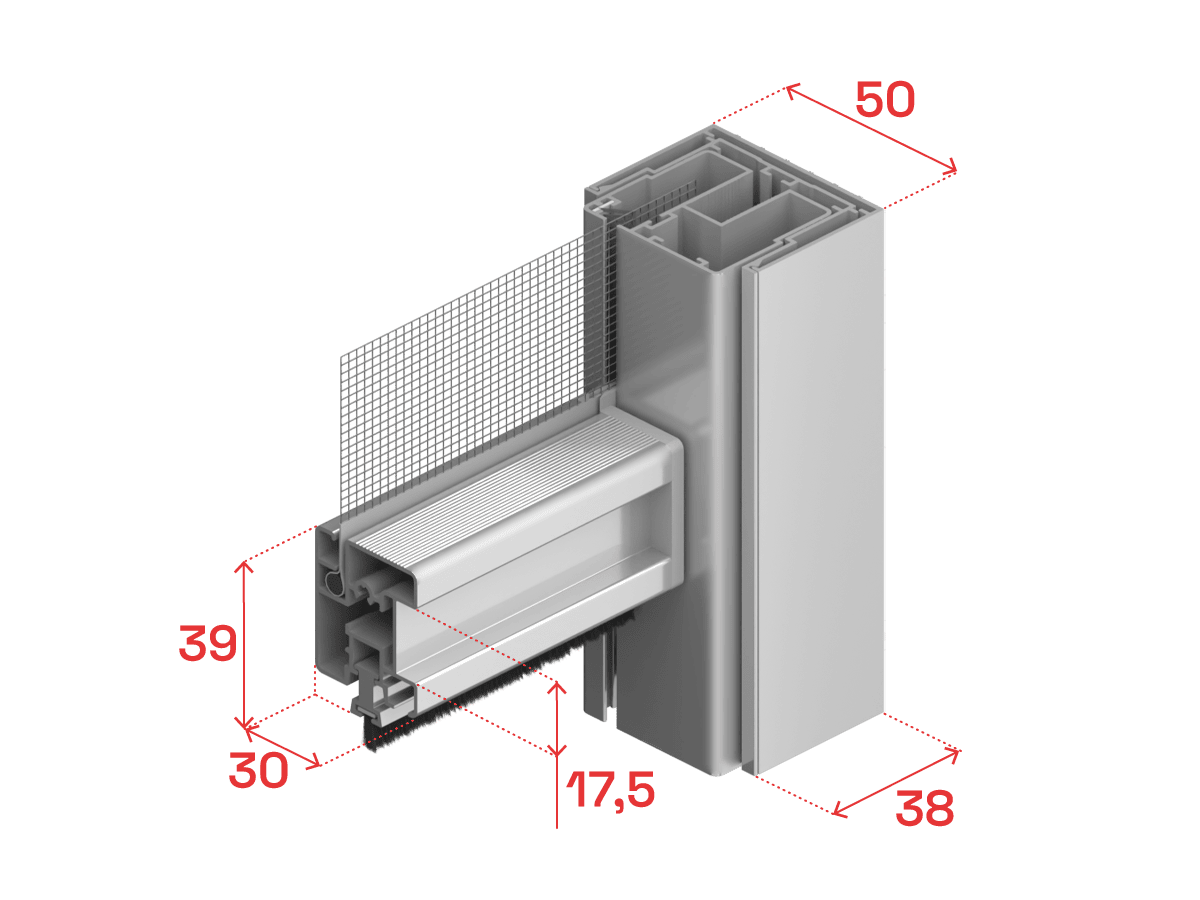 50

39

30

17,5

38