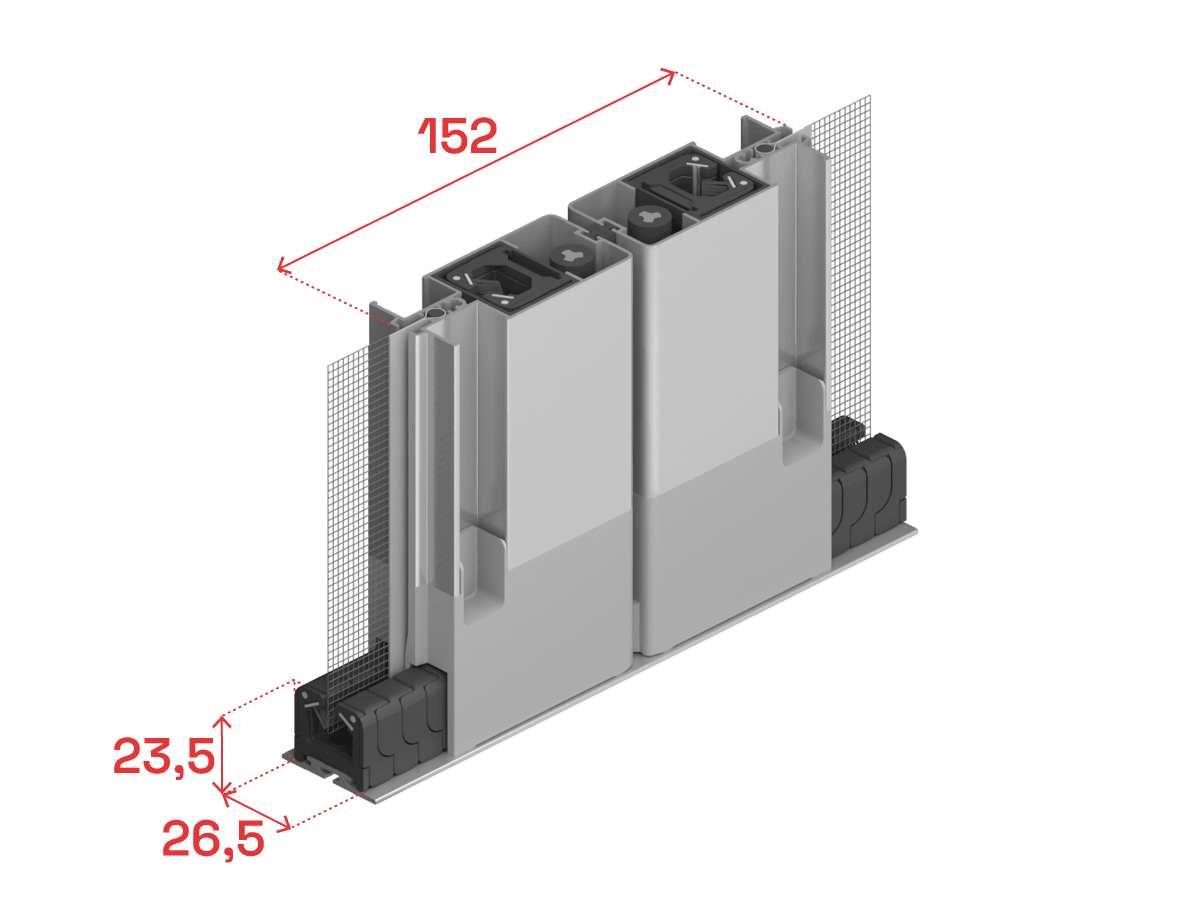 152

23,5

26,5