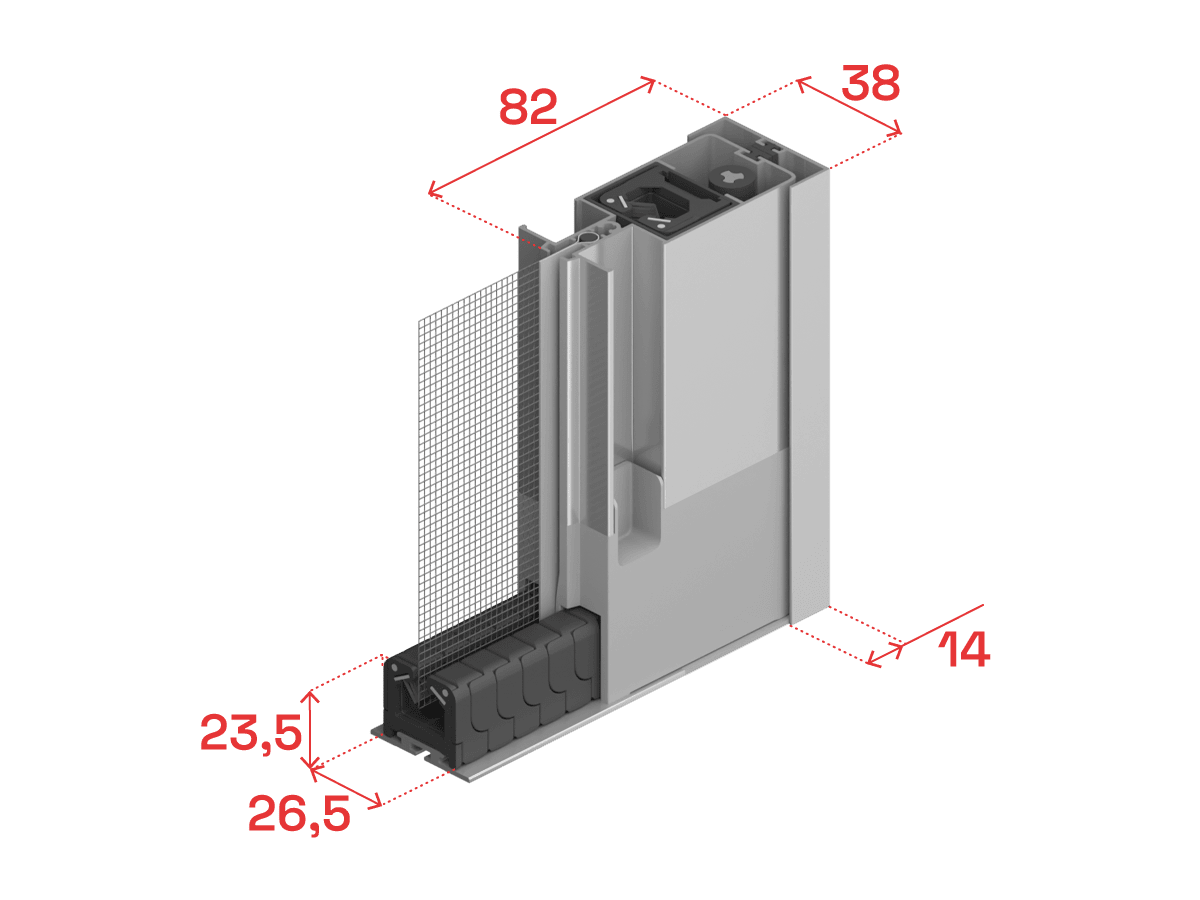 82
38
14
23,5
26,5