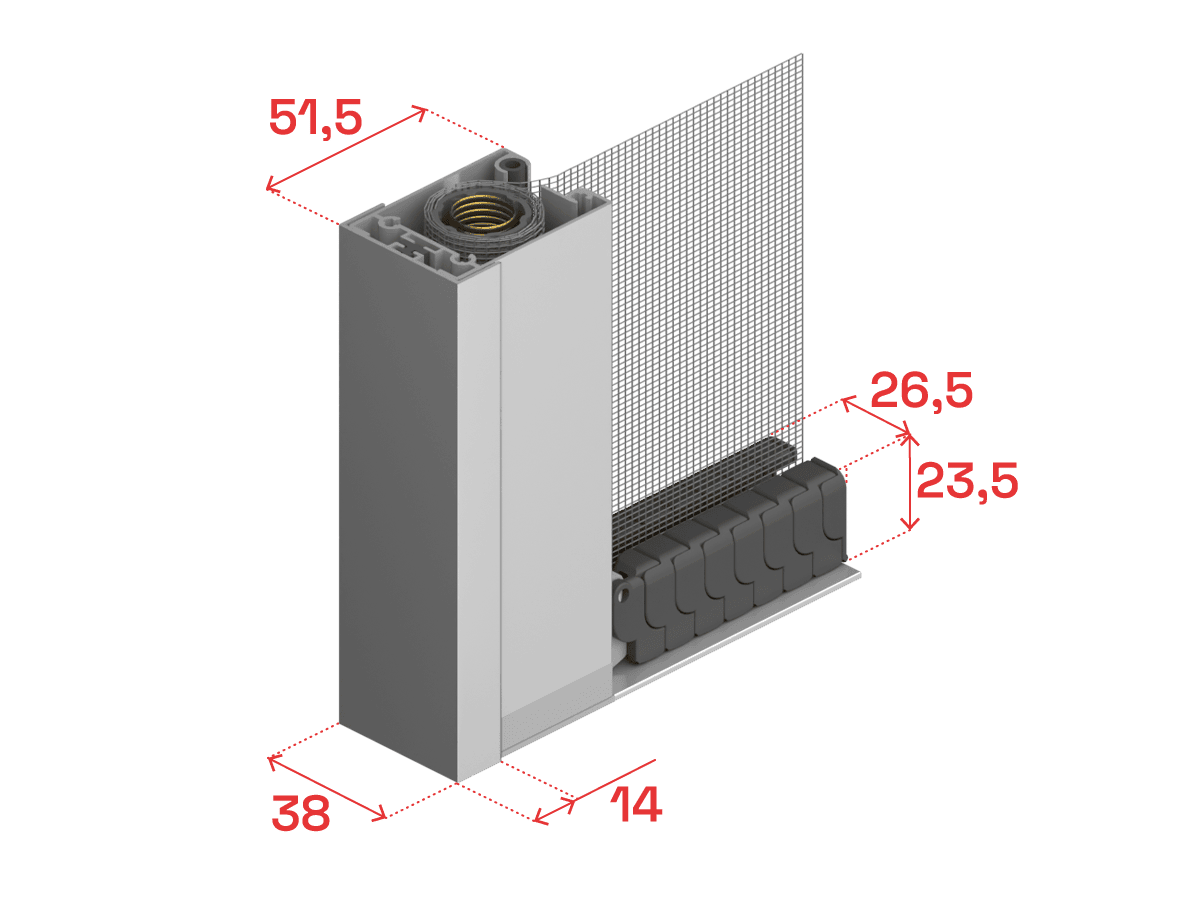 51,5

26,5

23,5

38

14