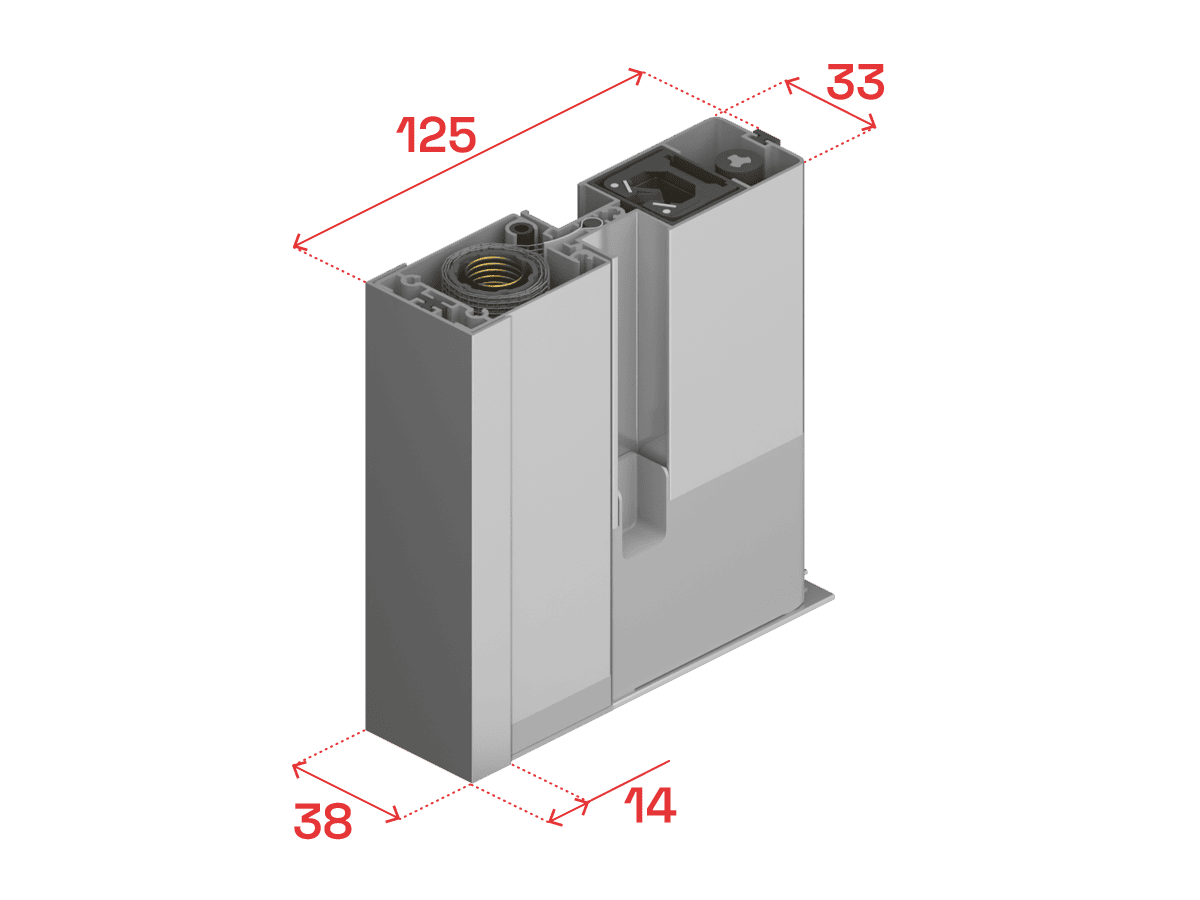 125
33
38
14