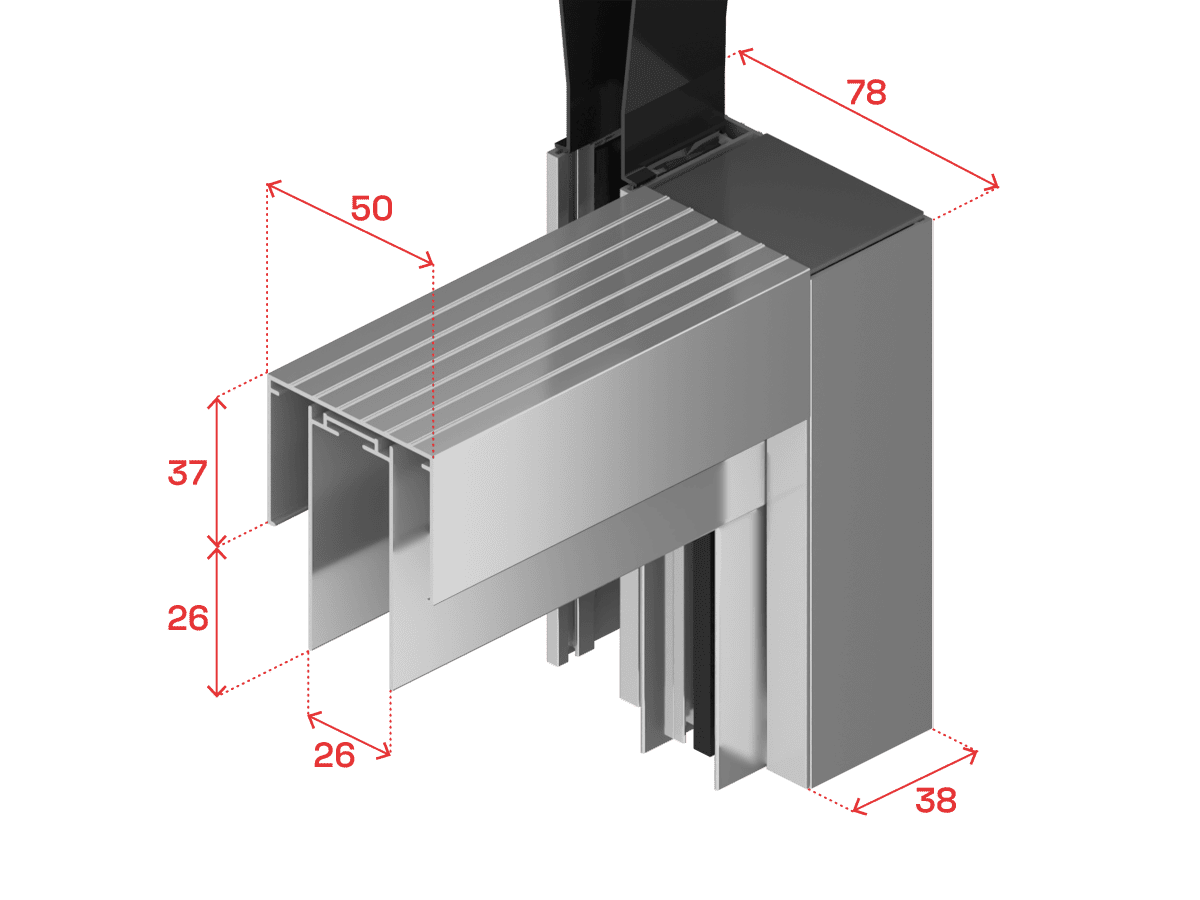 78

50

37

26

26

38