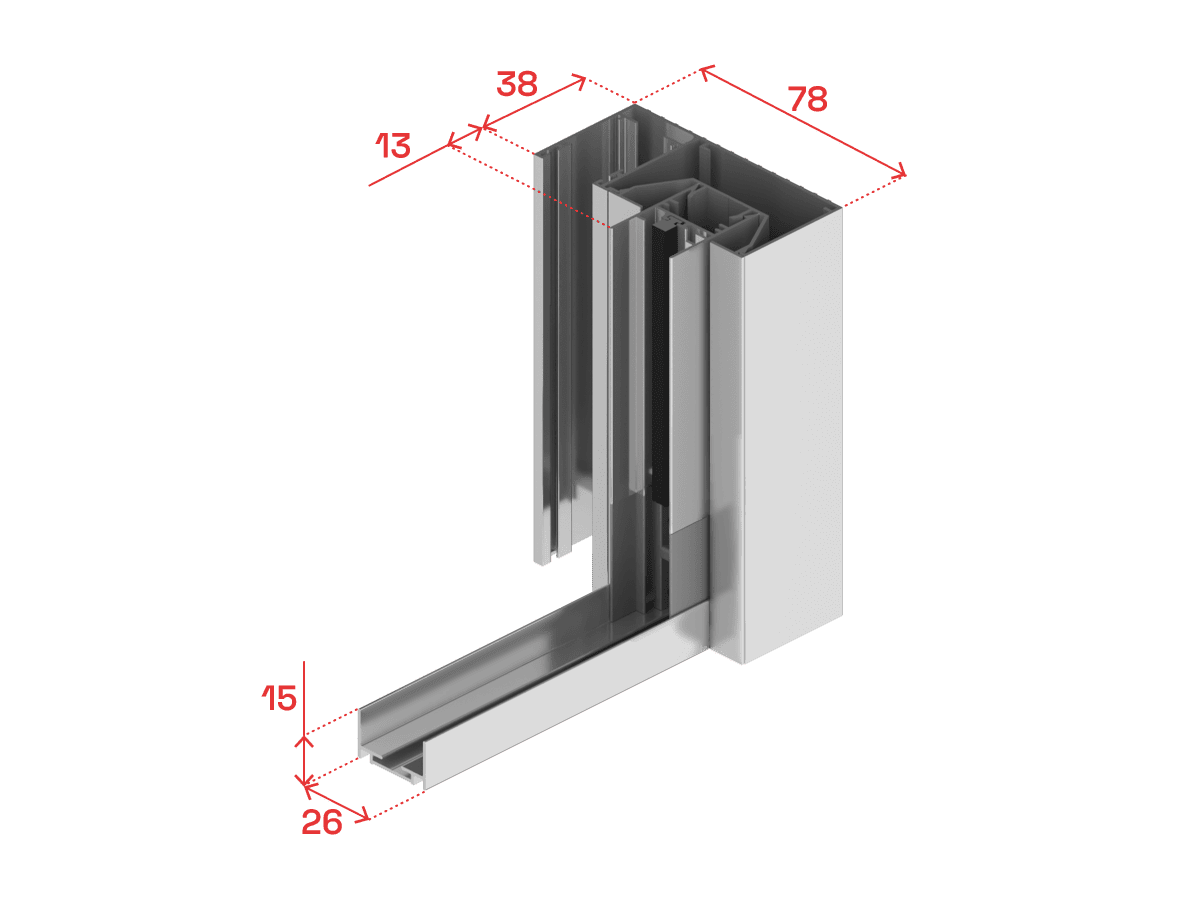 38
78
13
15
26