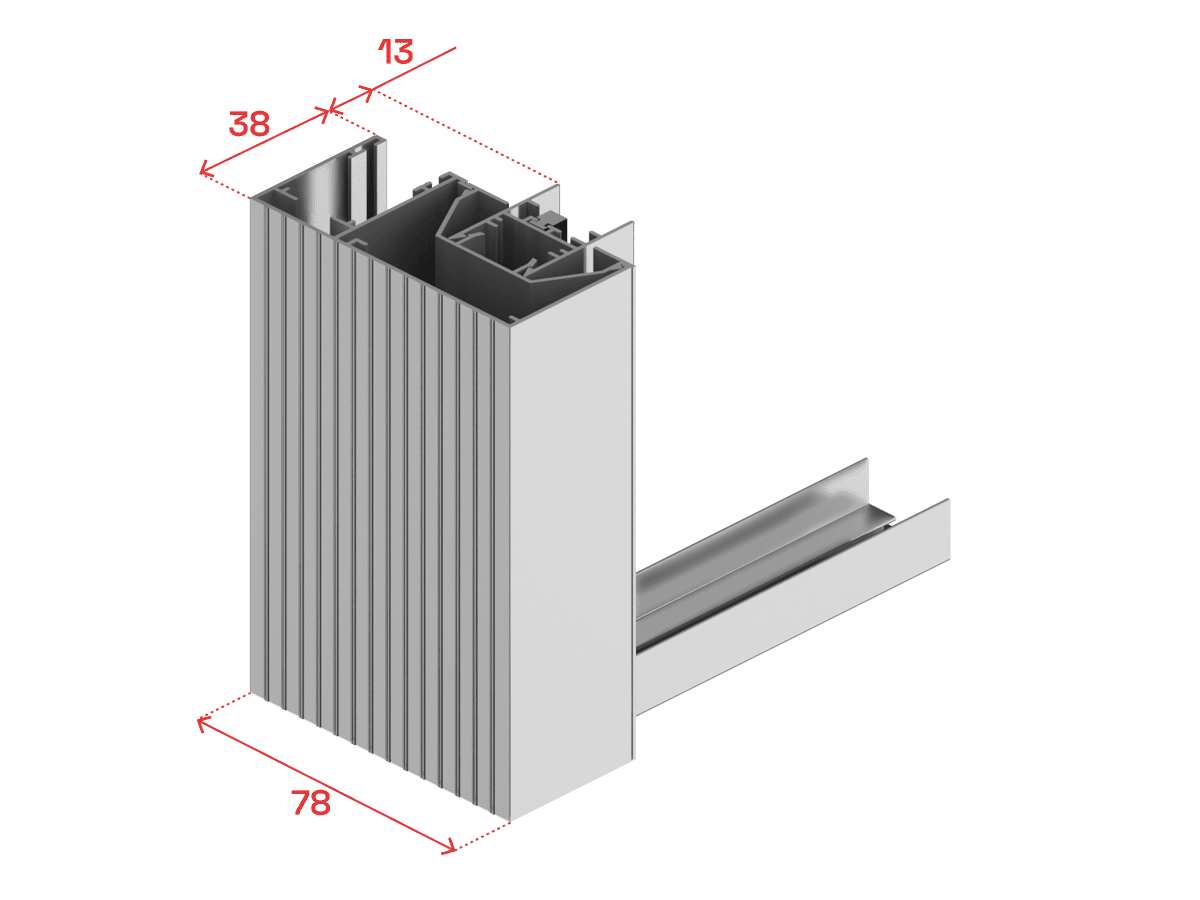 13
38
78