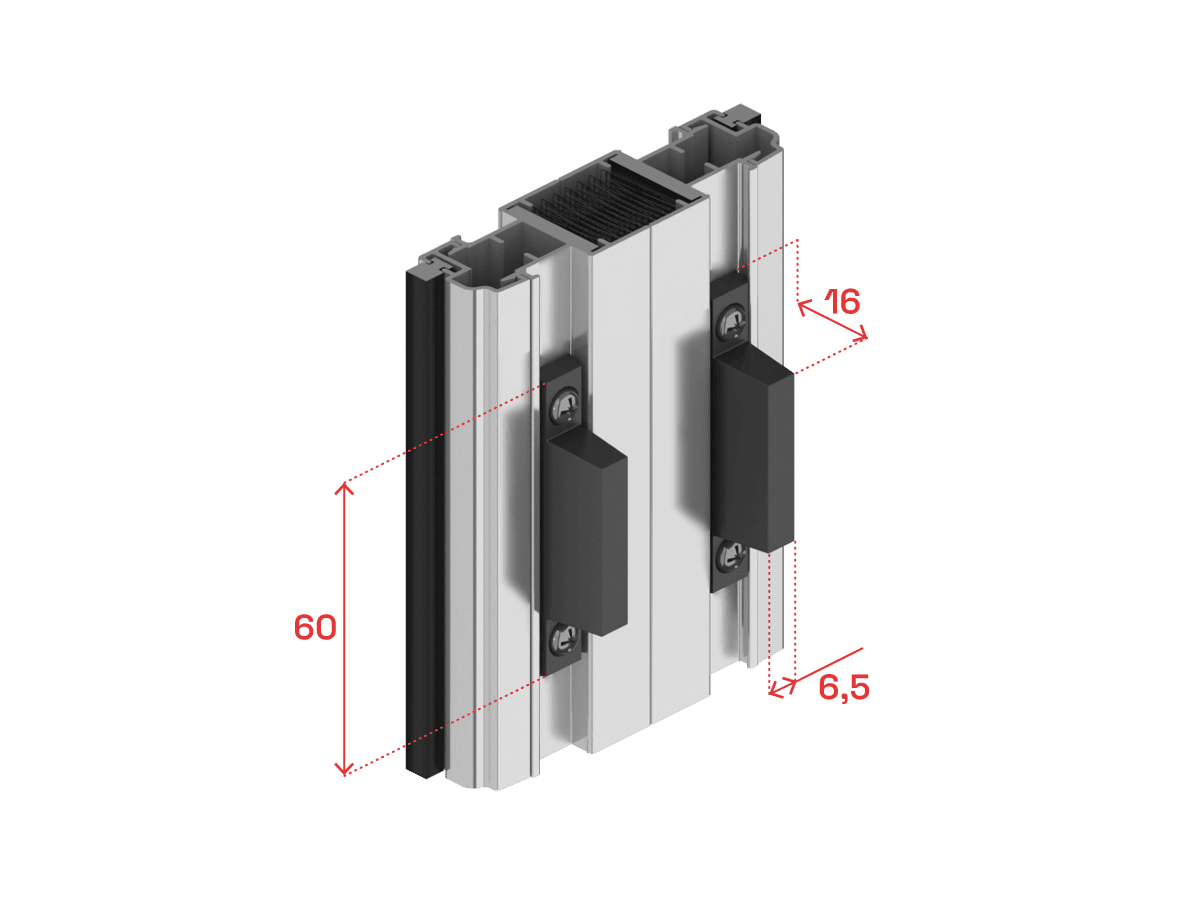 16

60

6,5