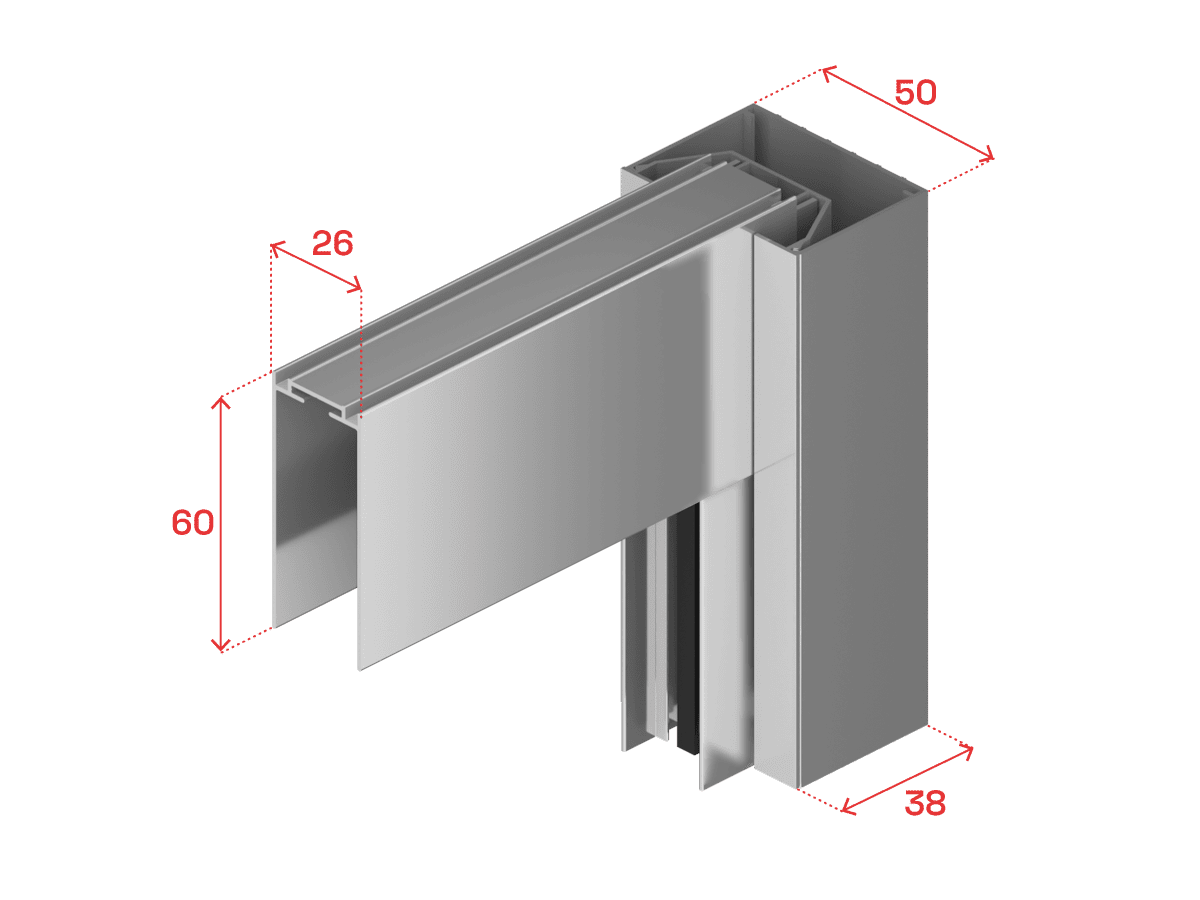 50
26
60
38