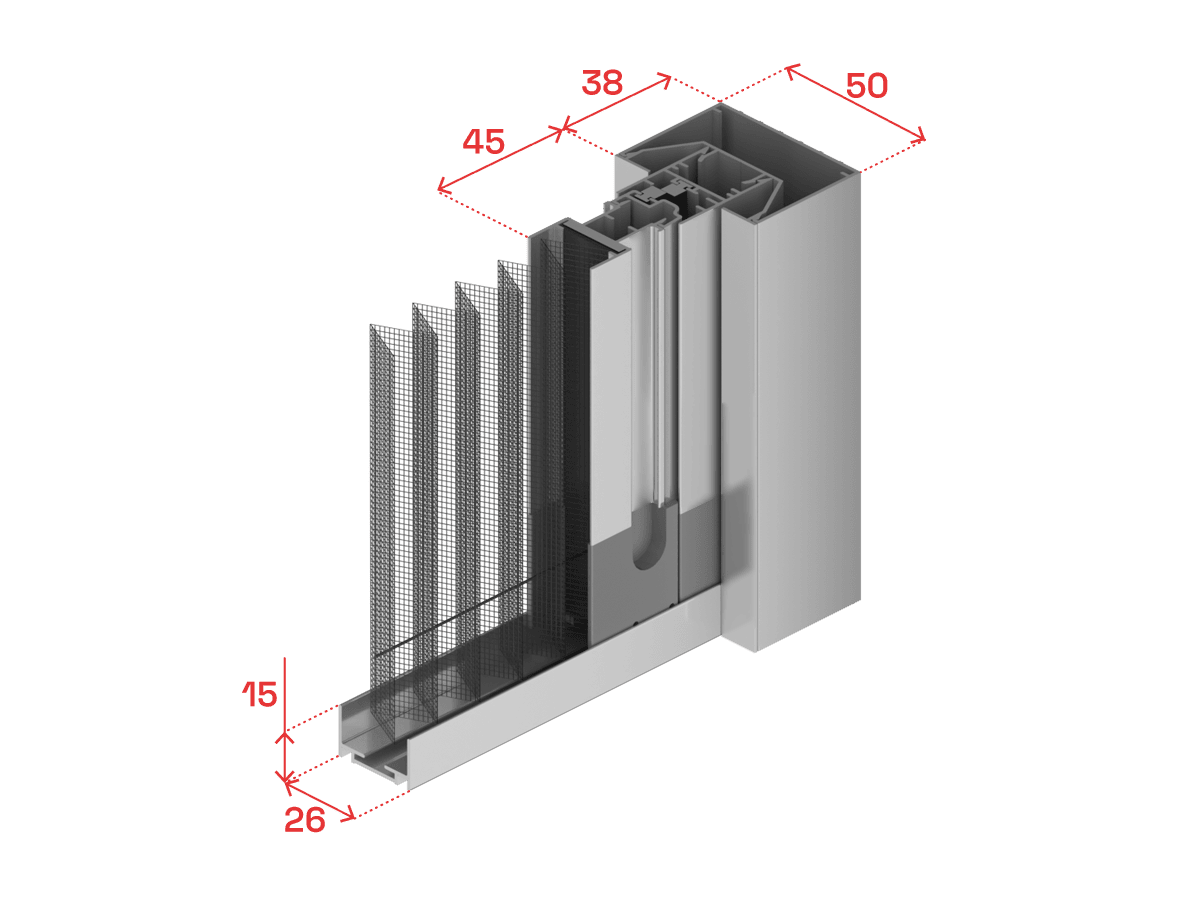 38
50
45
15
26