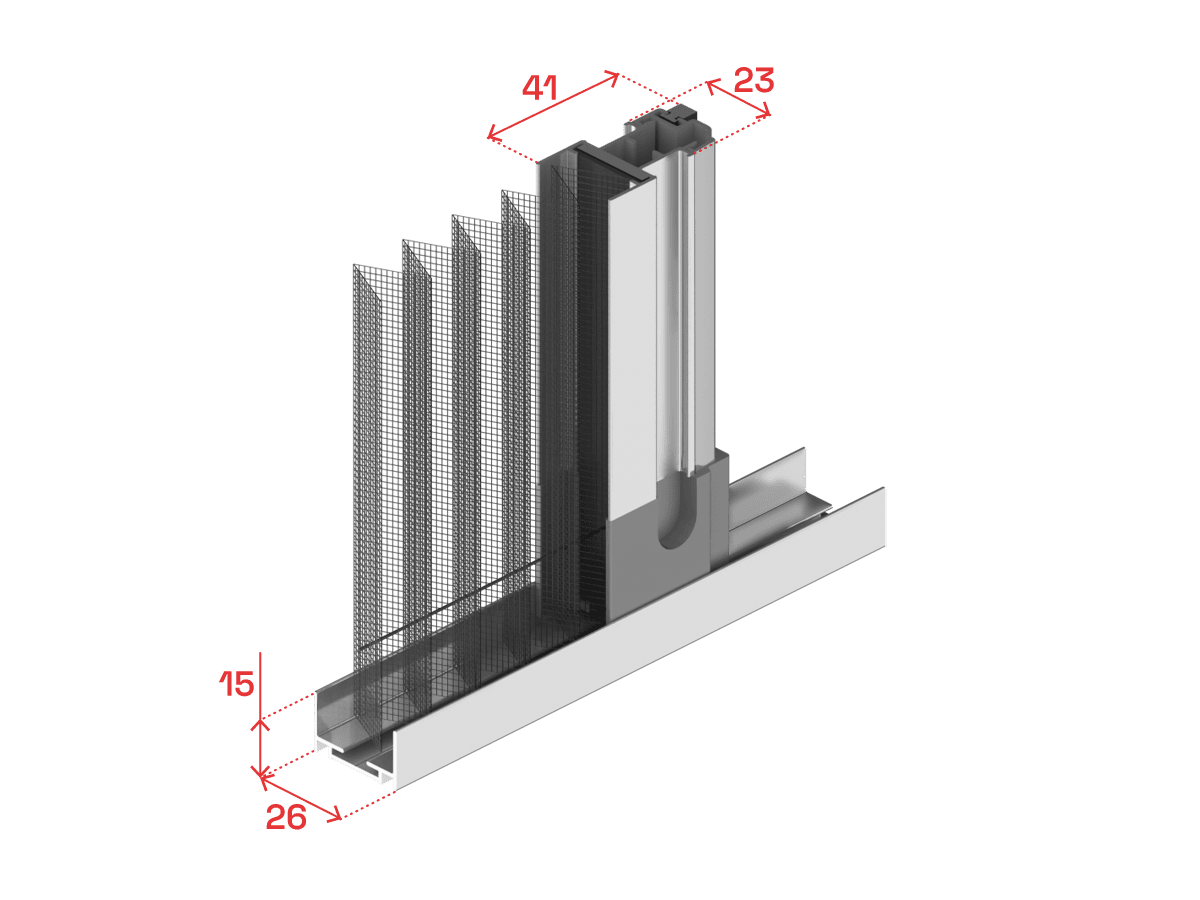 41
23
15
26