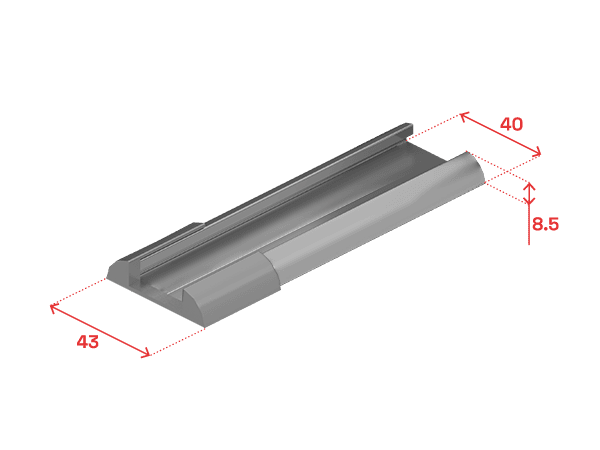 40
8.5
43