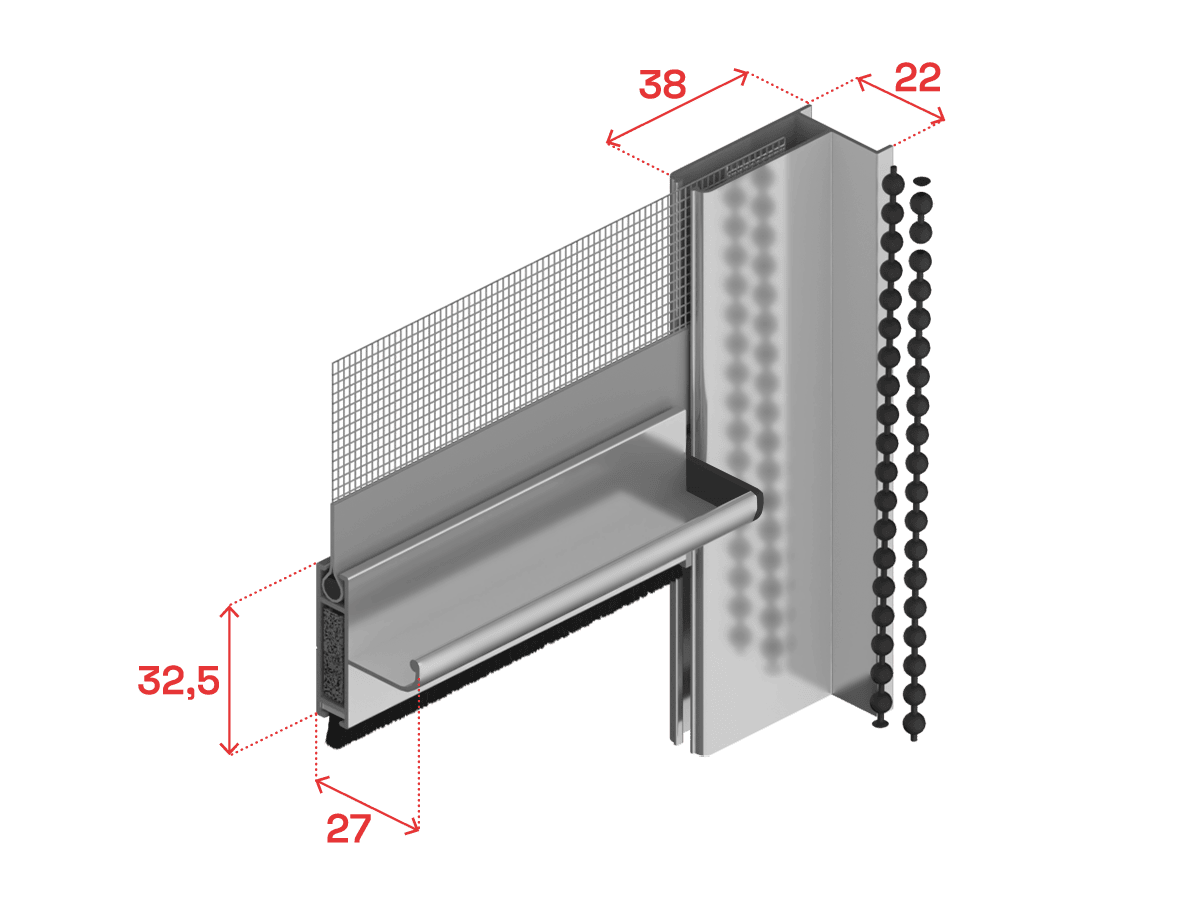 38

22

32,5

27