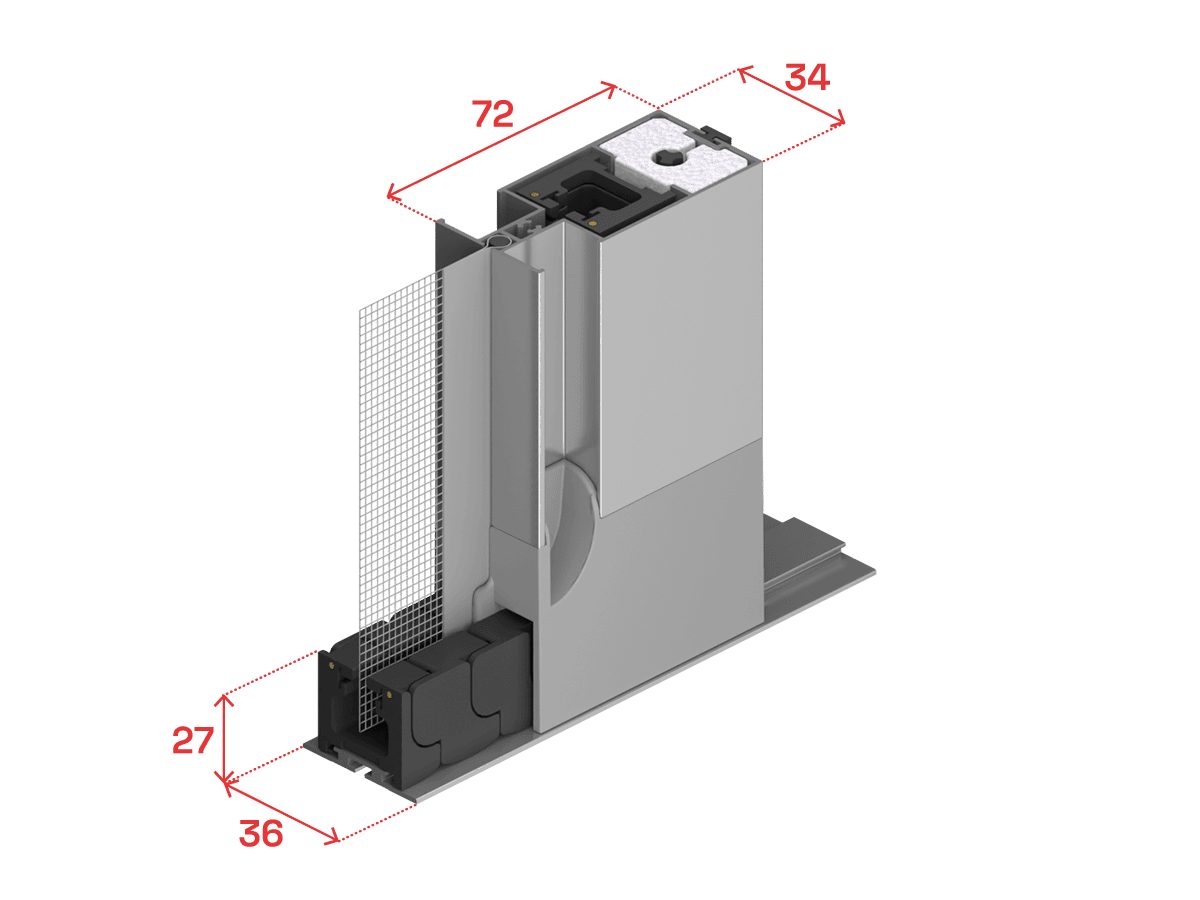 72
34
27
36