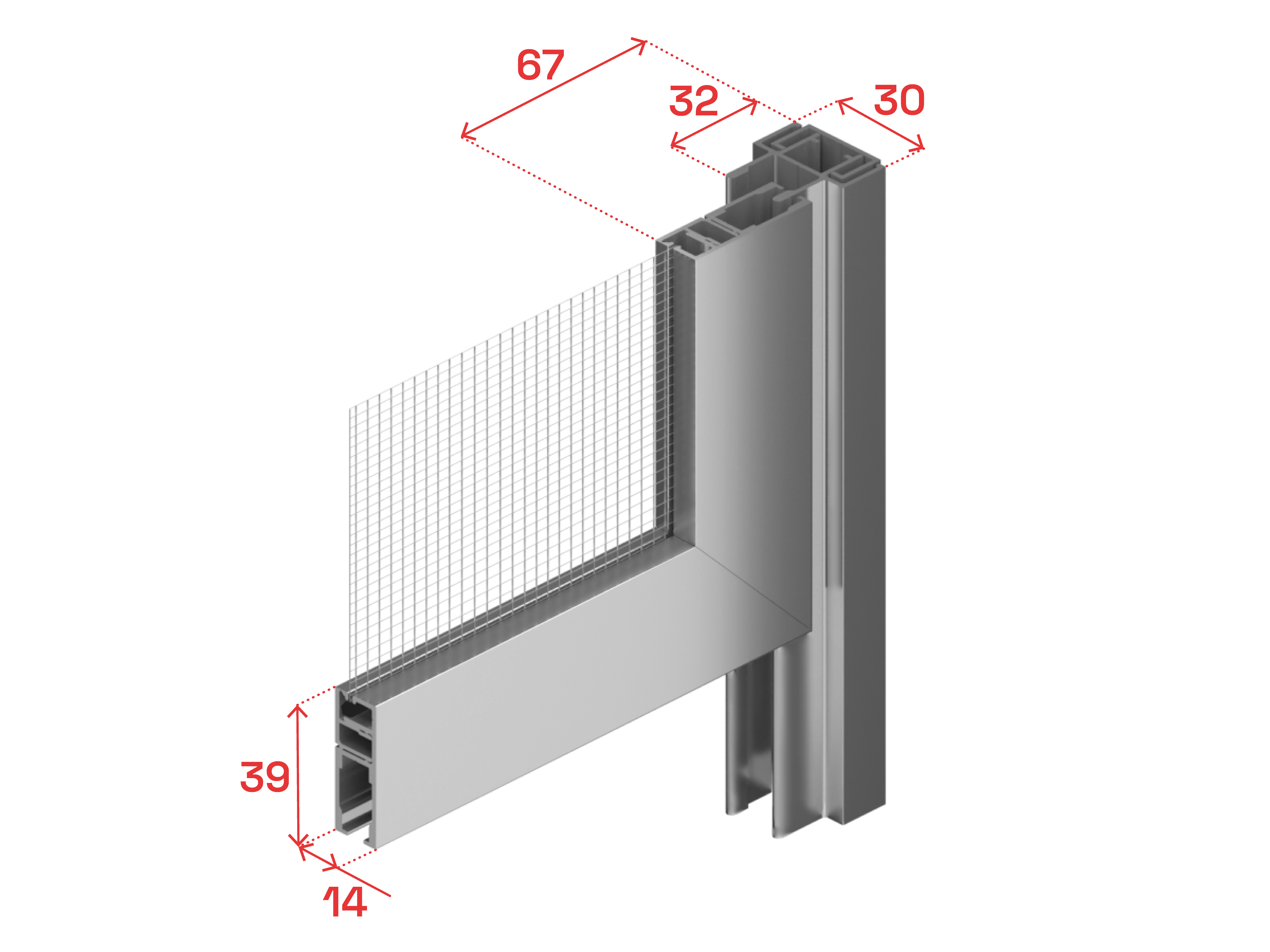 67
32
30
39
14