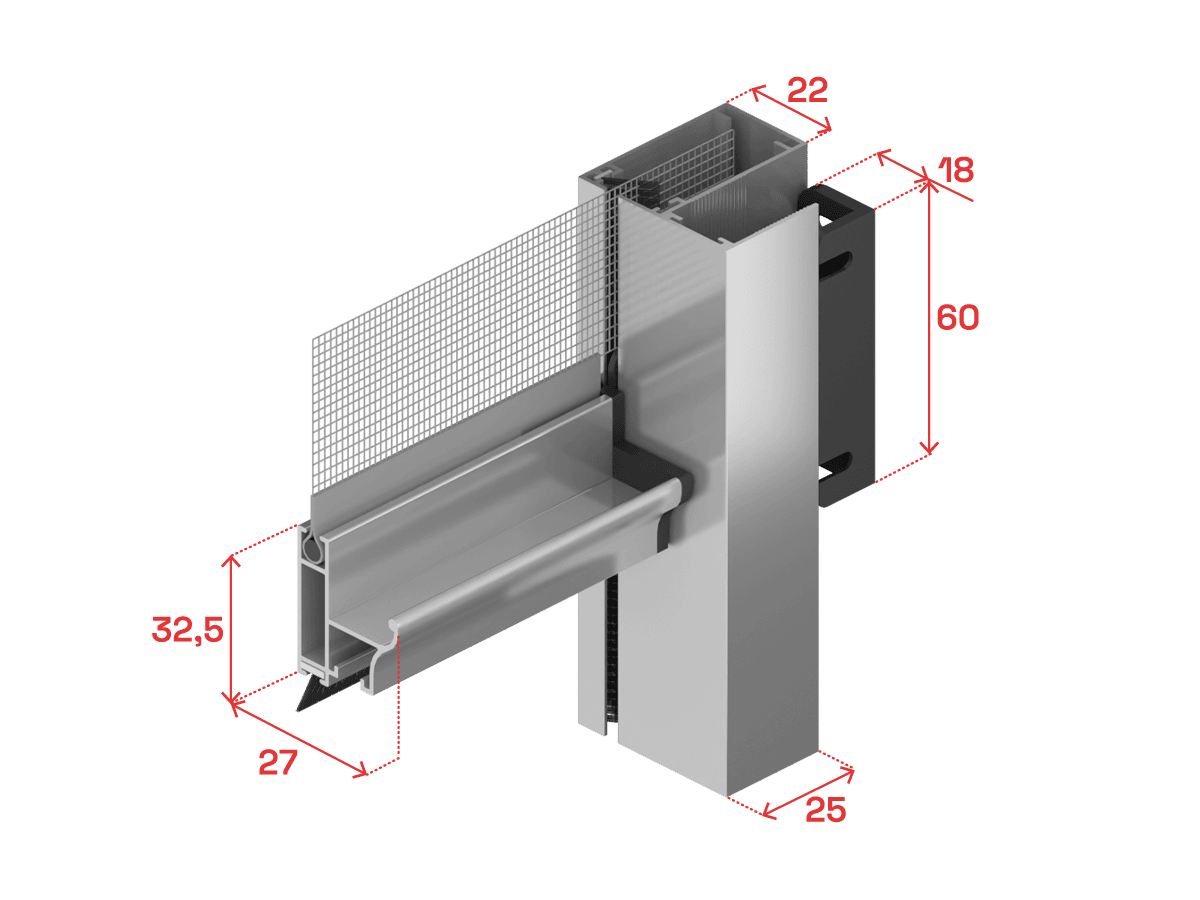 22
18
60
32,5
27
25