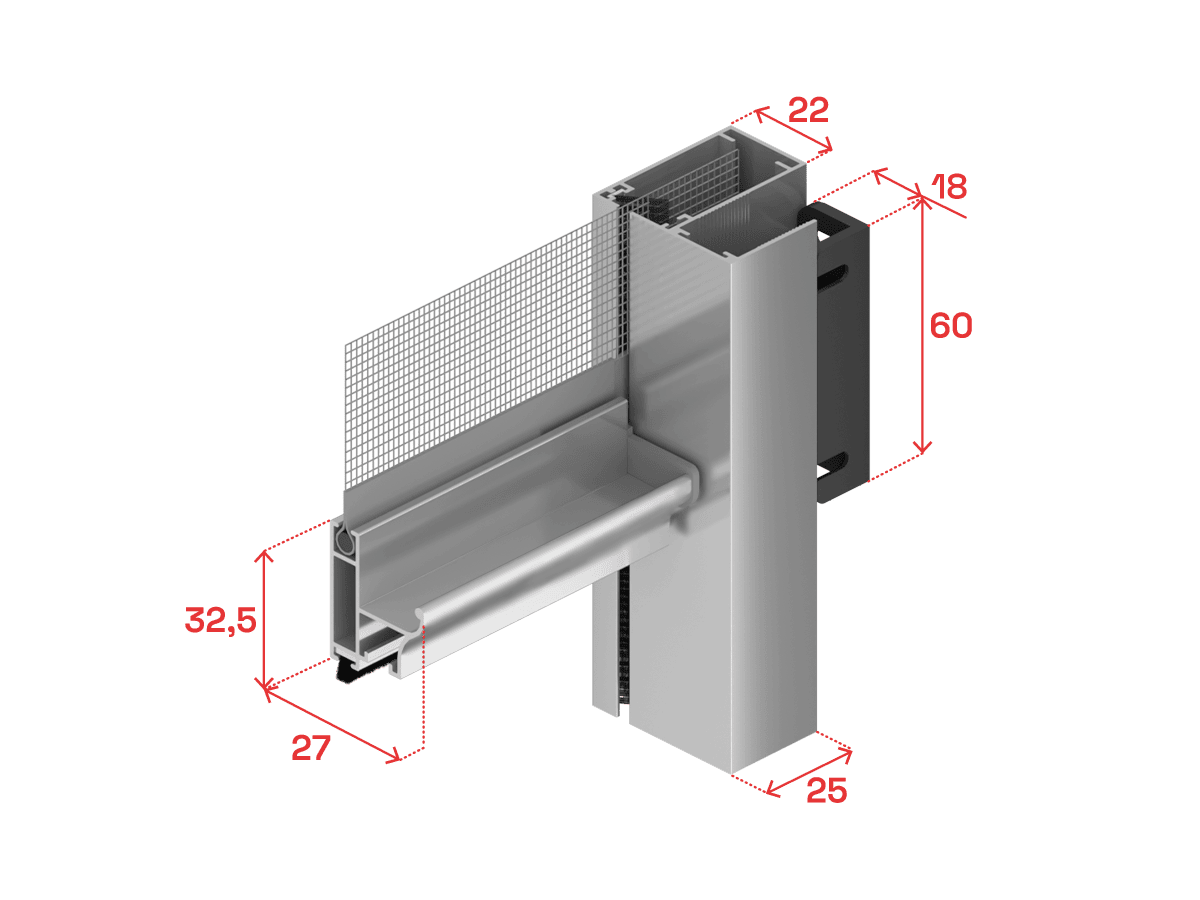 22

18

60

32,5

27

25