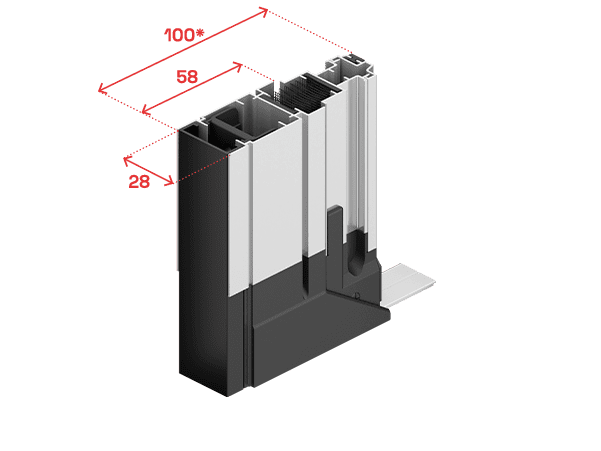 100*

58

28