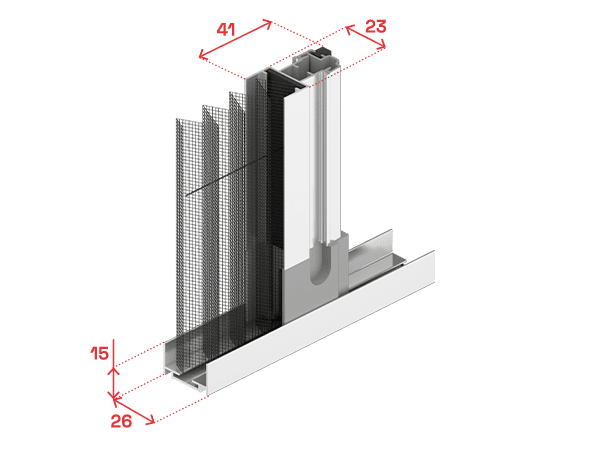 41
23
15
26